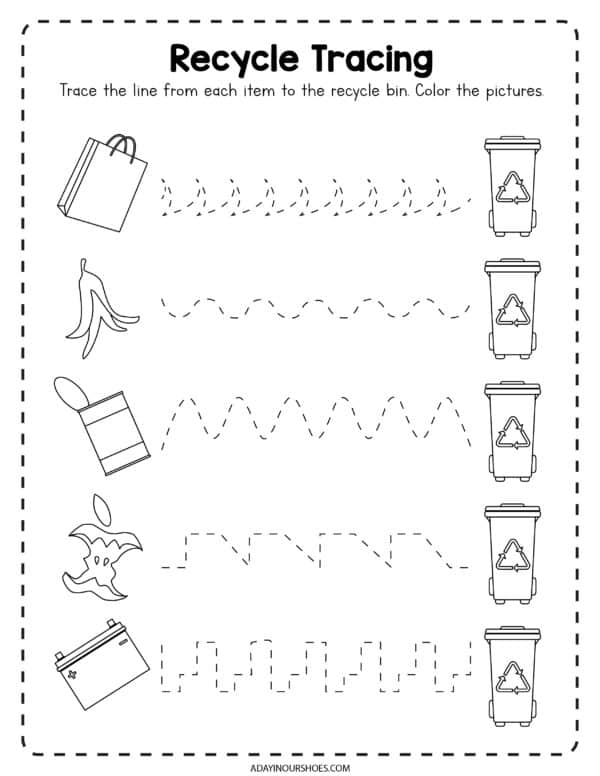 Recycle Tracing

Trace the line from each item to the recycle bin. Color the pictures.

ADAYINOURSHOES.COM