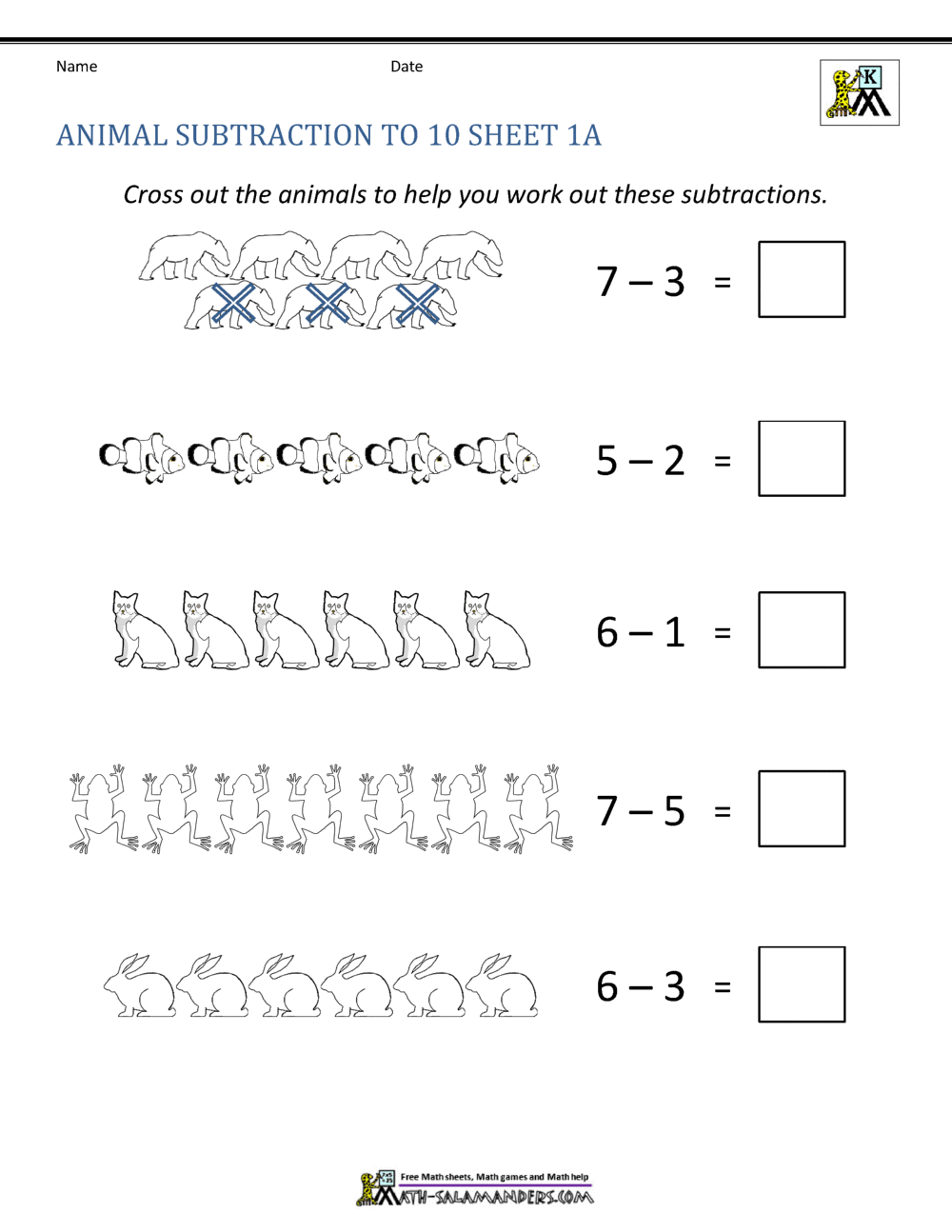 Name

Date

K

ANIMAL SUBTRACTION TO 10 SHEET 1A

Cross out the animals to help you work out these subtractions.

$7 - 3 =$

$5 - 2 =$

$6 - 1 =$

$7 - 5 =$

$6 - 3 =$

Free Math sheets, Math games and Math help
MATH-SALAMANDERS.COM