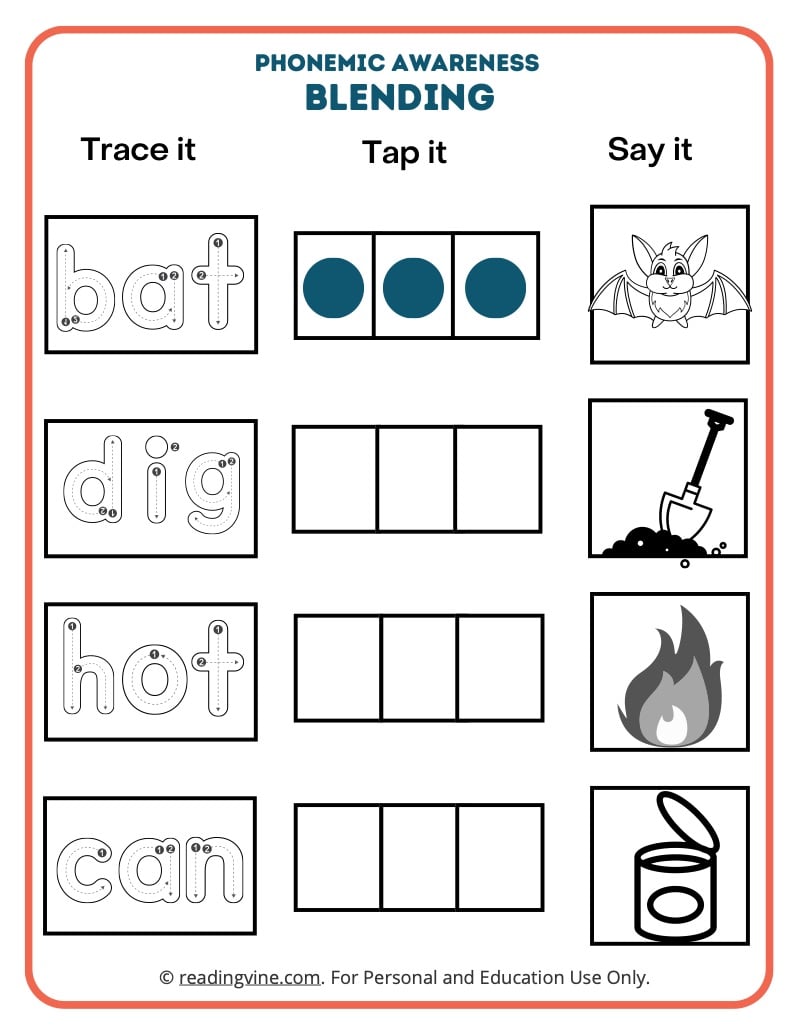 PHONEMIC AWARENESS
BLENDING

Trace it

Tap it

Say it

bat

dig

hot

can

© readingvine.com. For Personal and Education Use Only.