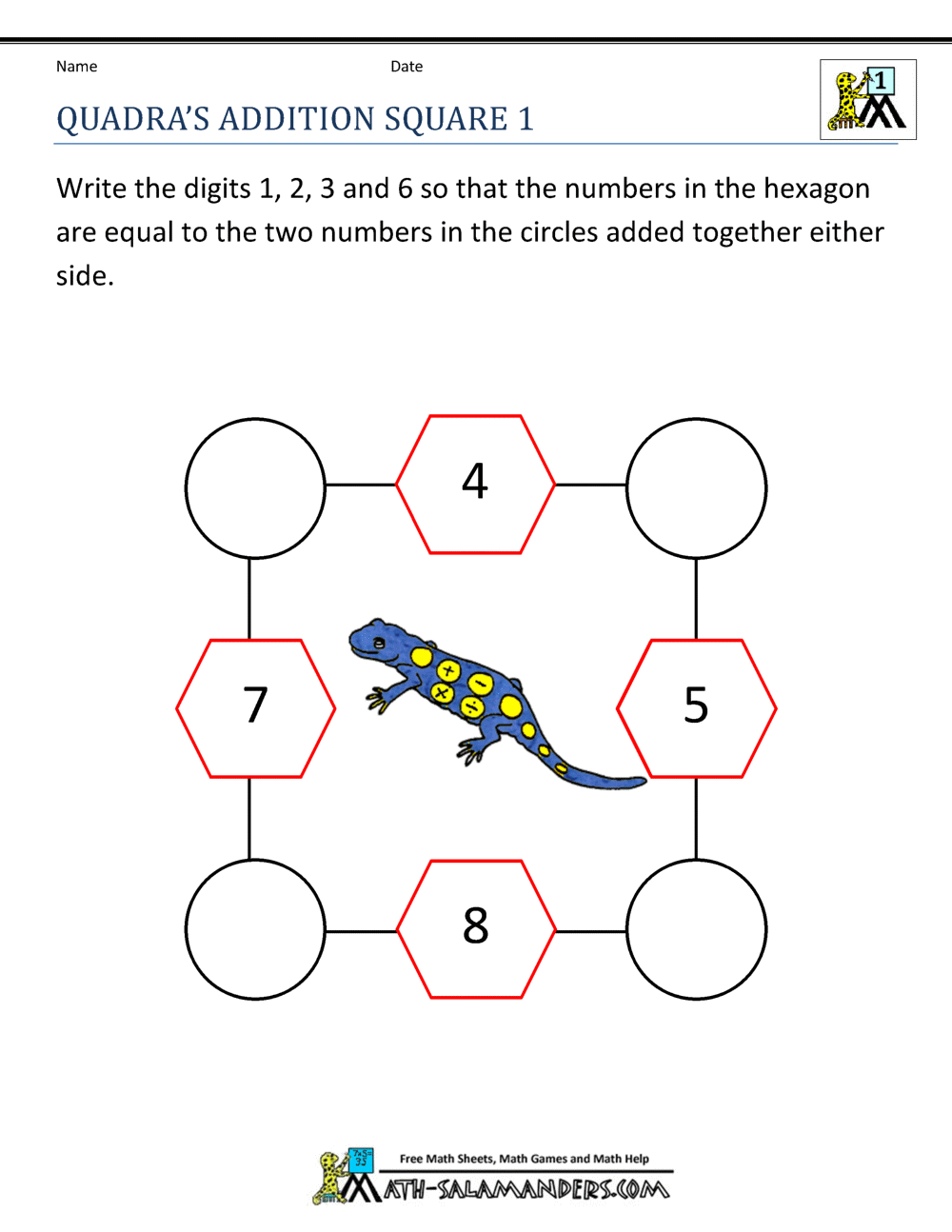 Name

Date

1

QUADRA'S ADDITION SQUARE 1

Write the digits 1, 2, 3 and 6 so that the numbers in the hexagon are equal to the two numbers in the circles added together either side.

4

7

5

8

Free Math Sheets, Math Games and Math Help

MATH-SALAMANDERS.COM