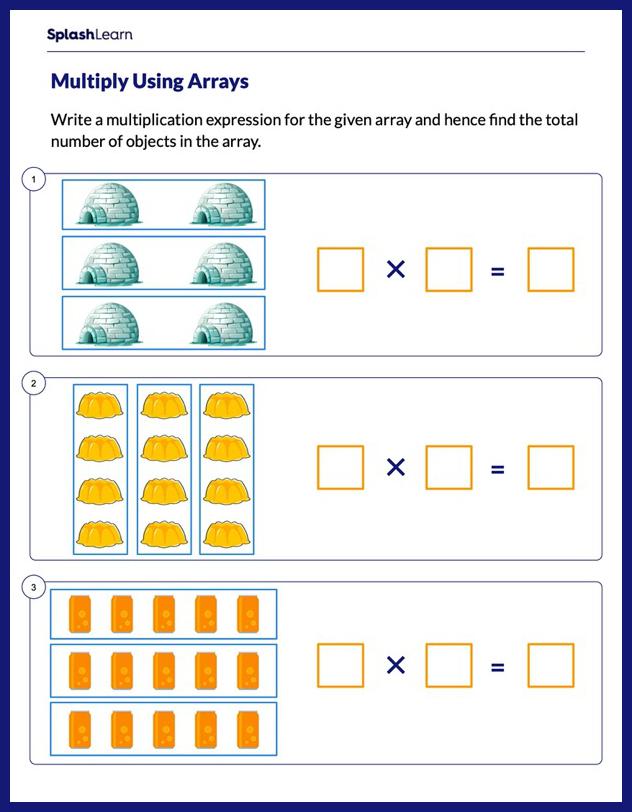 SplashLearn

Multiply Using Arrays

Write a multiplication expression for the given array and hence find the total number of objects in the array.

1

$\square \times \square = \square$

2

$\square \times \square = \square$

3

$\square \times \square = \square$