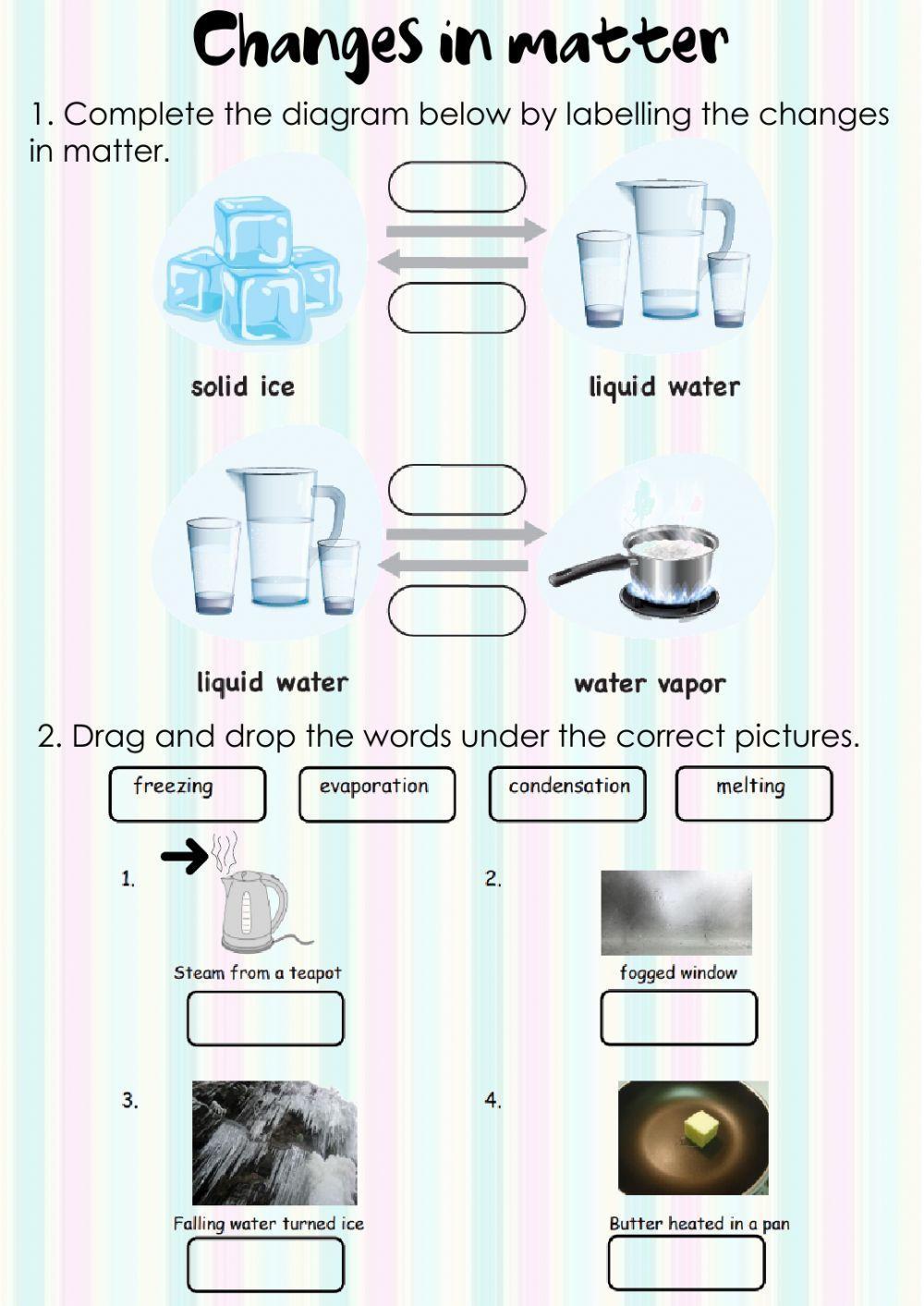 Changes in matter

1. Complete the diagram below by labelling the changes in matter.

solid ice

liquid water

liquid water

water vapor

2. Drag and drop the words under the correct pictures.

freezing

evaporation

condensation

melting

1.

Steam from a teapot

2.

fogged window

3.

Falling water turned ice

4.

Butter heated in a pan