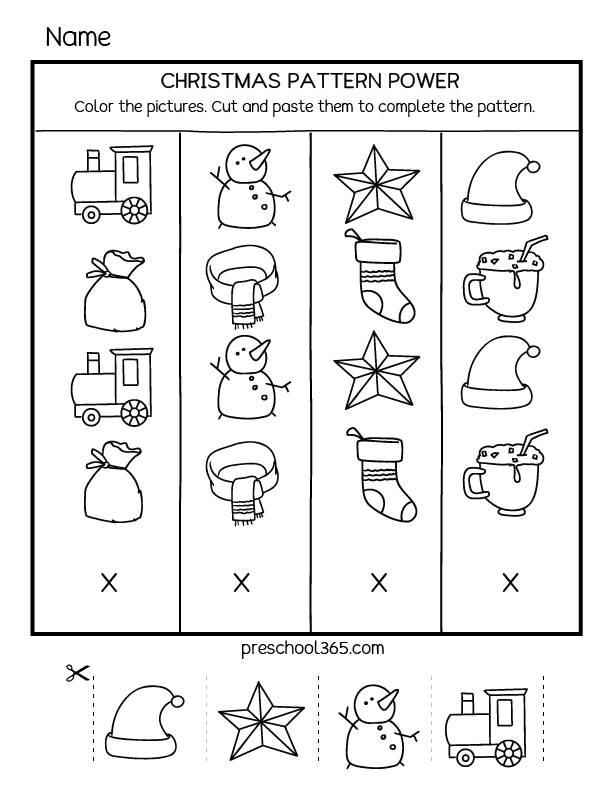 Name

CHRISTMAS PATTERN POWER

Color the pictures. Cut and paste them to complete the pattern.

X X X X

preschool365.com