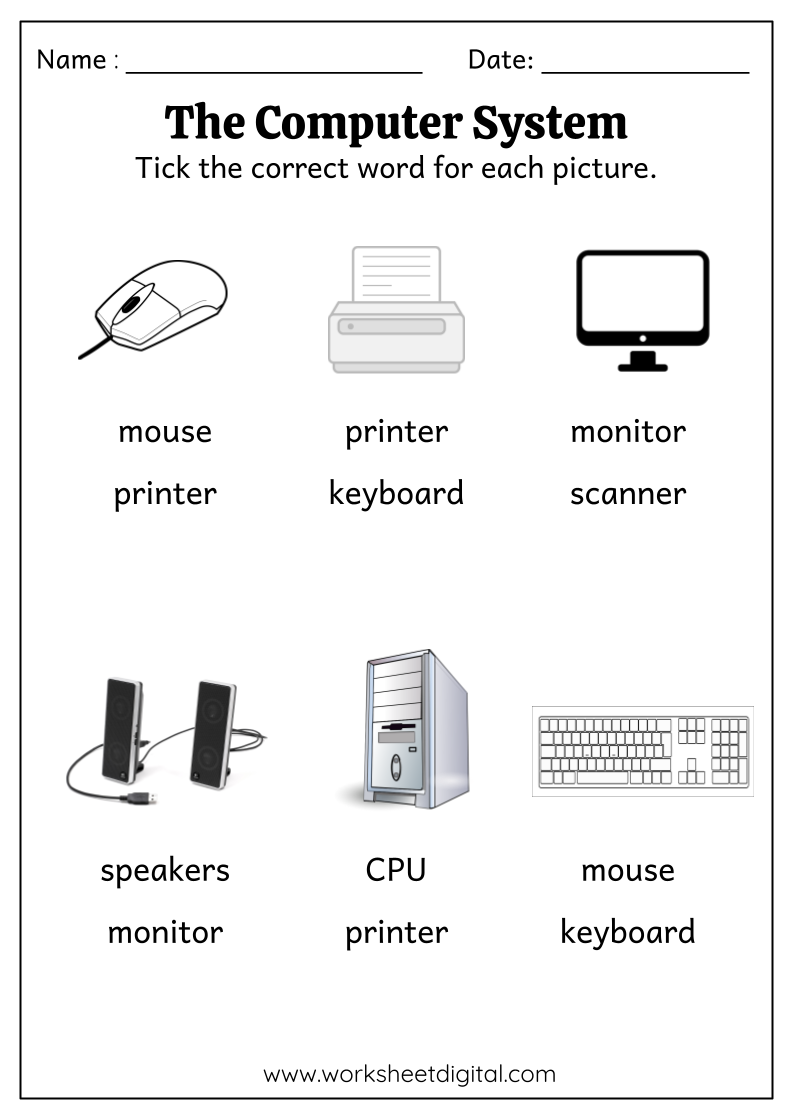 Name : ____________________ Date: ______________

The Computer System

Tick the correct word for each picture.

mouse
printer

printer
keyboard

monitor
scanner

speakers
monitor

CPU
printer

mouse
keyboard

www.worksheetdigital.com