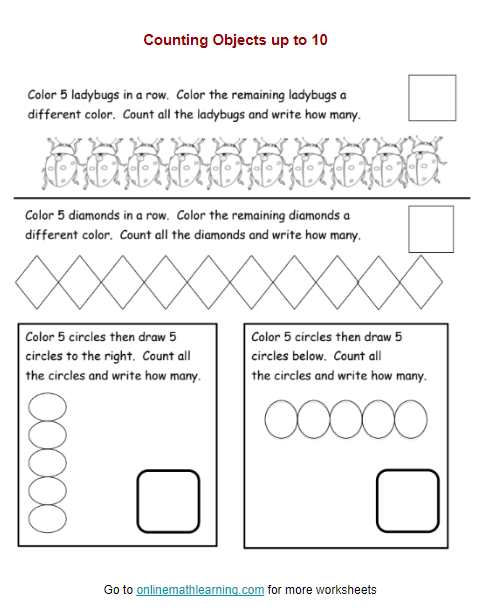 Counting Objects up to 10

Color 5 ladybugs in a row. Color the remaining ladybugs a different color. Count all the ladybugs and write how many.

Color 5 diamonds in a row. Color the remaining diamonds a different color. Count all the diamonds and write how many.

Color 5 circles then draw 5 circles to the right. Count all the circles and write how many.

Color 5 circles then draw 5 circles below. Count all the circles and write how many.

Go to onlinemathlearning.com for more worksheets