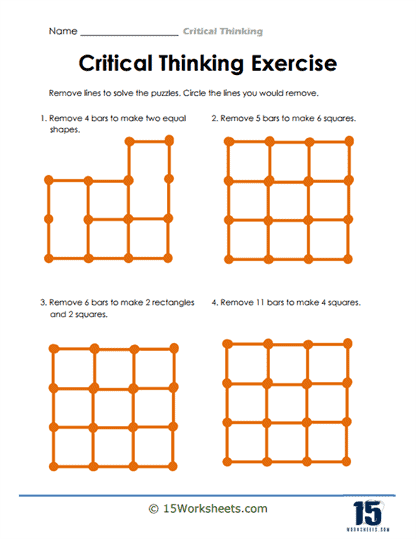 Name ____________________ Critical Thinking

Critical Thinking Exercise

Remove lines to solve the puzzles. Circle the lines you would remove.

1. Remove 4 bars to make two equal shapes.

2. Remove 5 bars to make 6 squares.

3. Remove 6 bars to make 2 rectangles and 2 squares.

4. Remove 11 bars to make 4 squares.

© 15Worksheets.com

15
WORKSHEETS.COM