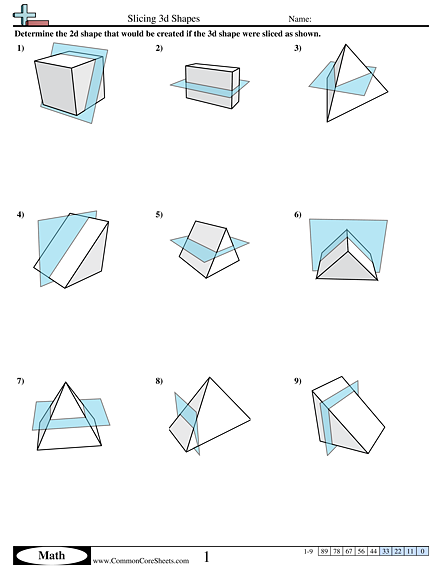 Slicing 3d Shapes
Name:

Determine the 2d shape that would be created if the 3d shape were sliced as shown.

1)

2)

3)

4)

5)

6)

7)

8)

9)

Math
www.CommonCoreSheets.com
1

| 1-9 | 89 | 78 | 67 | 56 | 44 | 33 | 22 | 11 | 0 |
|---|---|---|---|---|---|---|---|---|---|