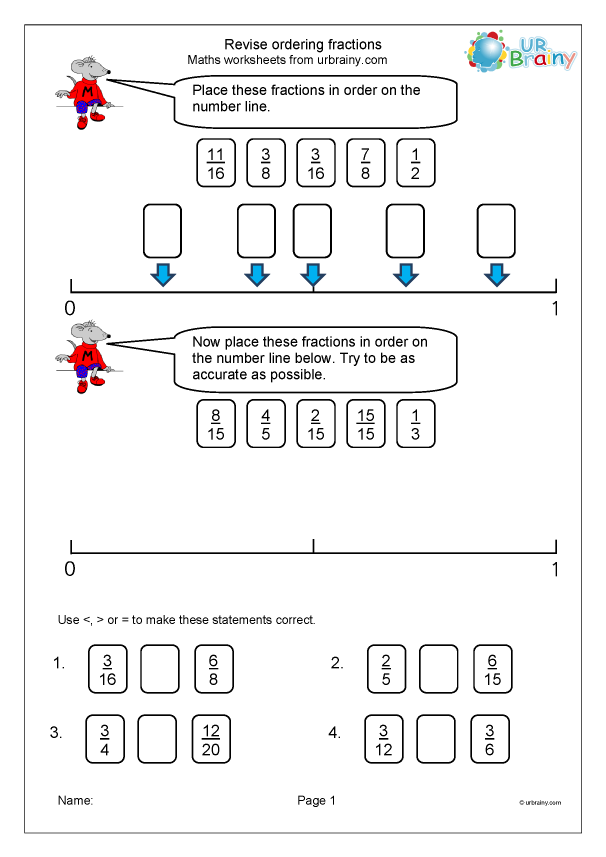 Revise ordering fractions
Maths worksheets from urbrainy.com

UR Brainy

M

Place these fractions in order on the number line.

$\frac{11}{16}$ $\frac{3}{8}$ $\frac{3}{16}$ $\frac{7}{8}$ $\frac{1}{2}$

0 1

M

Now place these fractions in order on the number line below. Try to be as accurate as possible.

$\frac{8}{15}$ $\frac{4}{5}$ $\frac{2}{15}$ $\frac{15}{15}$ $\frac{1}{3}$

0 1

Use <, > or = to make these statements correct.

1. $\frac{3}{16}$ $\frac{6}{8}$

2. $\frac{2}{5}$ $\frac{6}{15}$

3. $\frac{3}{4}$ $\frac{12}{20}$

4. $\frac{3}{12}$ $\frac{3}{6}$

Name:

Page 1

© urbrainy.com