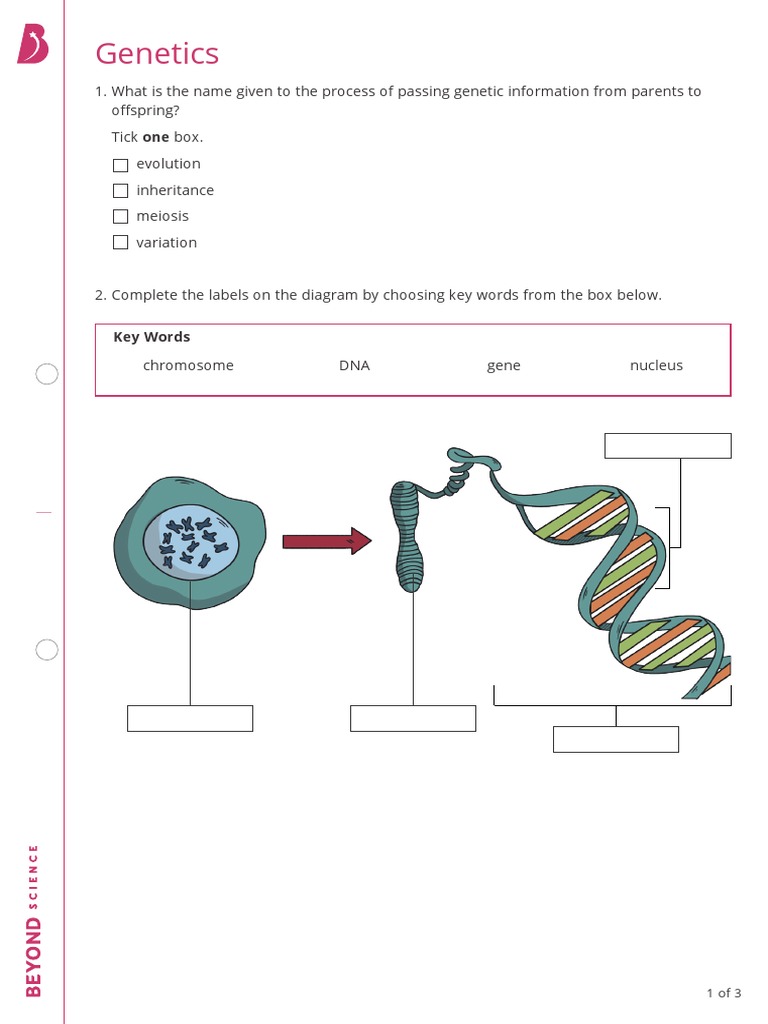 Genetics

1. What is the name given to the process of passing genetic information from parents to offspring?

Tick **one** box.

☐ evolution
☐ inheritance
☐ meiosis
☐ variation

2. Complete the labels on the diagram by choosing key words from the box below.

**Key Words**

chromosome DNA gene nucleus

BEYOND SCIENCE

1 of 3