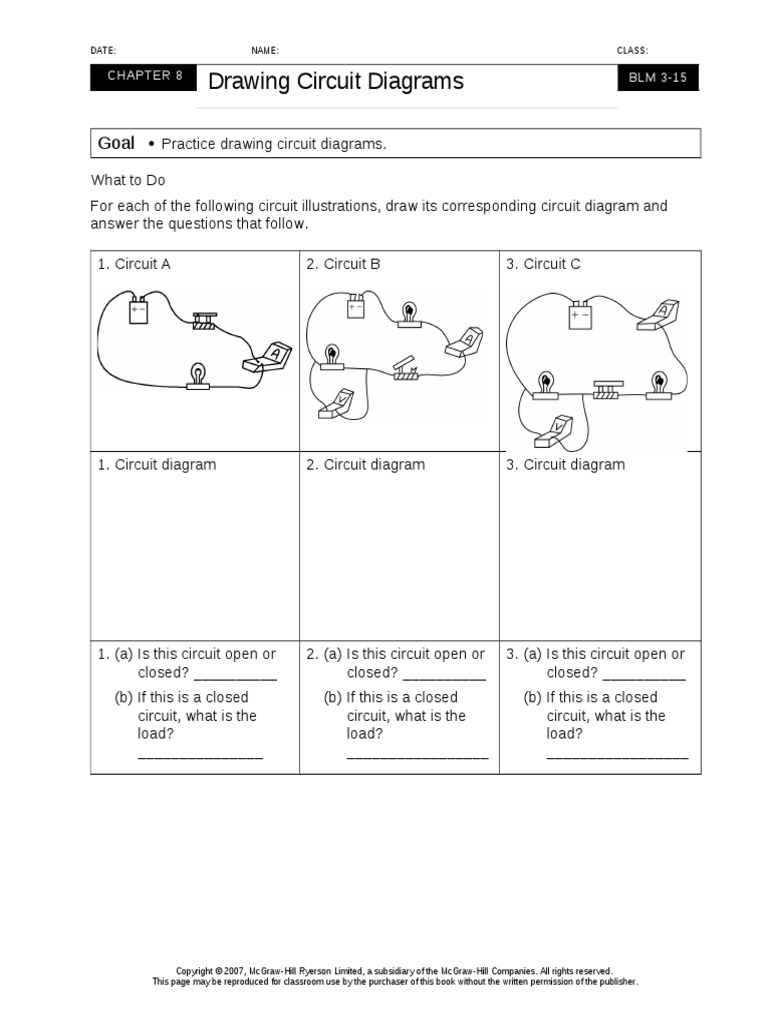 DATE: NAME: CLASS:

CHAPTER 8 Drawing Circuit Diagrams BLM 3-15

Goal • Practice drawing circuit diagrams.

What to Do

For each of the following circuit illustrations, draw its corresponding circuit diagram and answer the questions that follow.

| 1. Circuit A + − A | 2. Circuit B + − A V | 3. Circuit C + − A V |
|---|---|---|
| 1. Circuit diagram | 2. Circuit diagram | 3. Circuit diagram |
| 1. (a) Is this circuit open or closed? __________ (b) If this is a closed circuit, what is the load? _______________ | 2. (a) Is this circuit open or closed? __________ (b) If this is a closed circuit, what is the load? _________________ | 3. (a) Is this circuit open or closed? __________ (b) If this is a closed circuit, what is the load? _________________ |

Copyright © 2007, McGraw-Hill Ryerson Limited, a subsidiary of the McGraw-Hill Companies. All rights reserved.
This page may be reproduced for classroom use by the purchaser of this book without the written permission of the publisher.