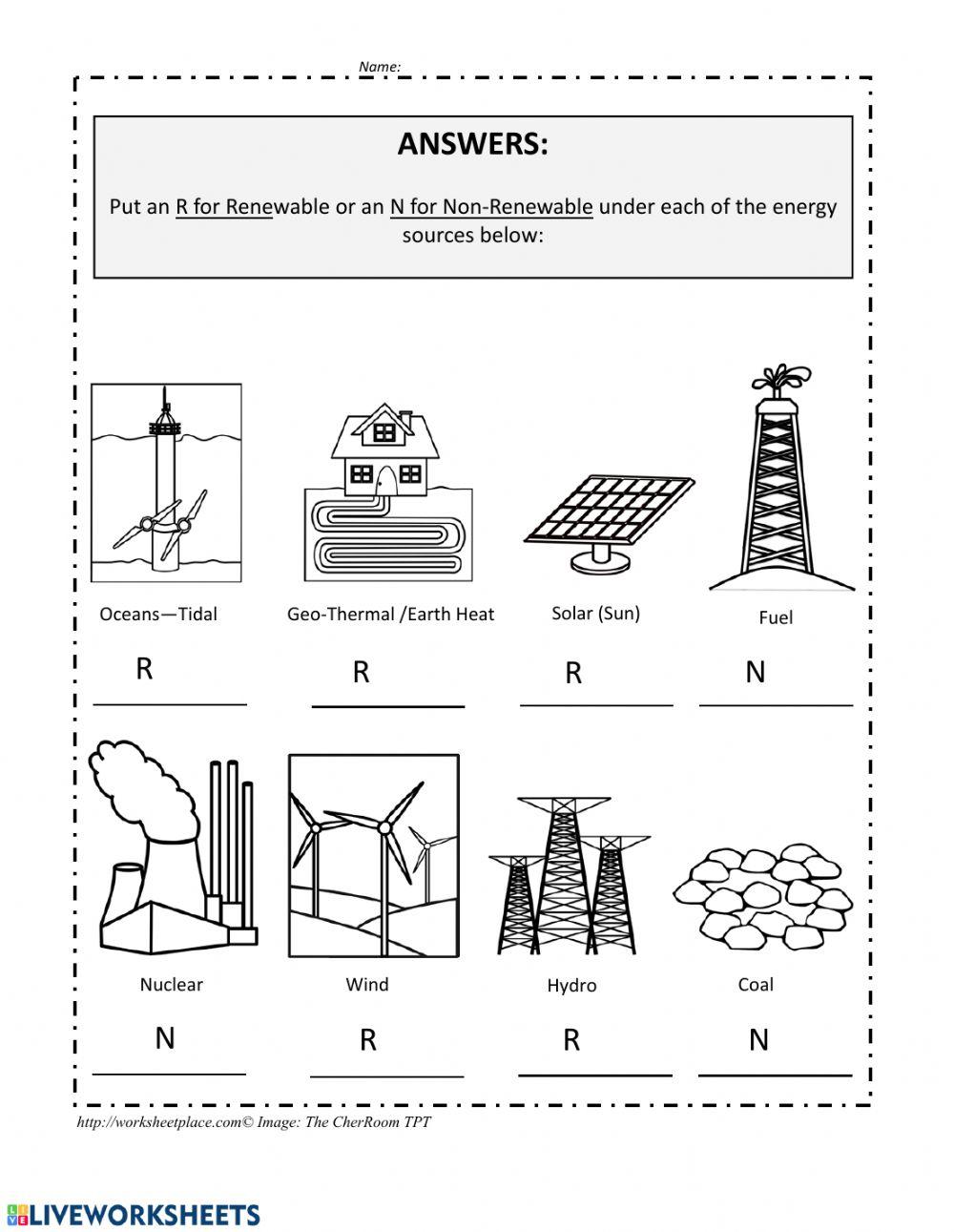 Name:

ANSWERS:

Put an R for Renewable or an N for Non-Renewable under each of the energy sources below:

Oceans—Tidal

R

Geo-Thermal /Earth Heat

R

Solar (Sun)

R

Fuel

N

Nuclear

N

Wind

R

Hydro

R

Coal

N

http://worksheetplace.com© Image: The CherRoom TPT

LIVEWORKSHEETS