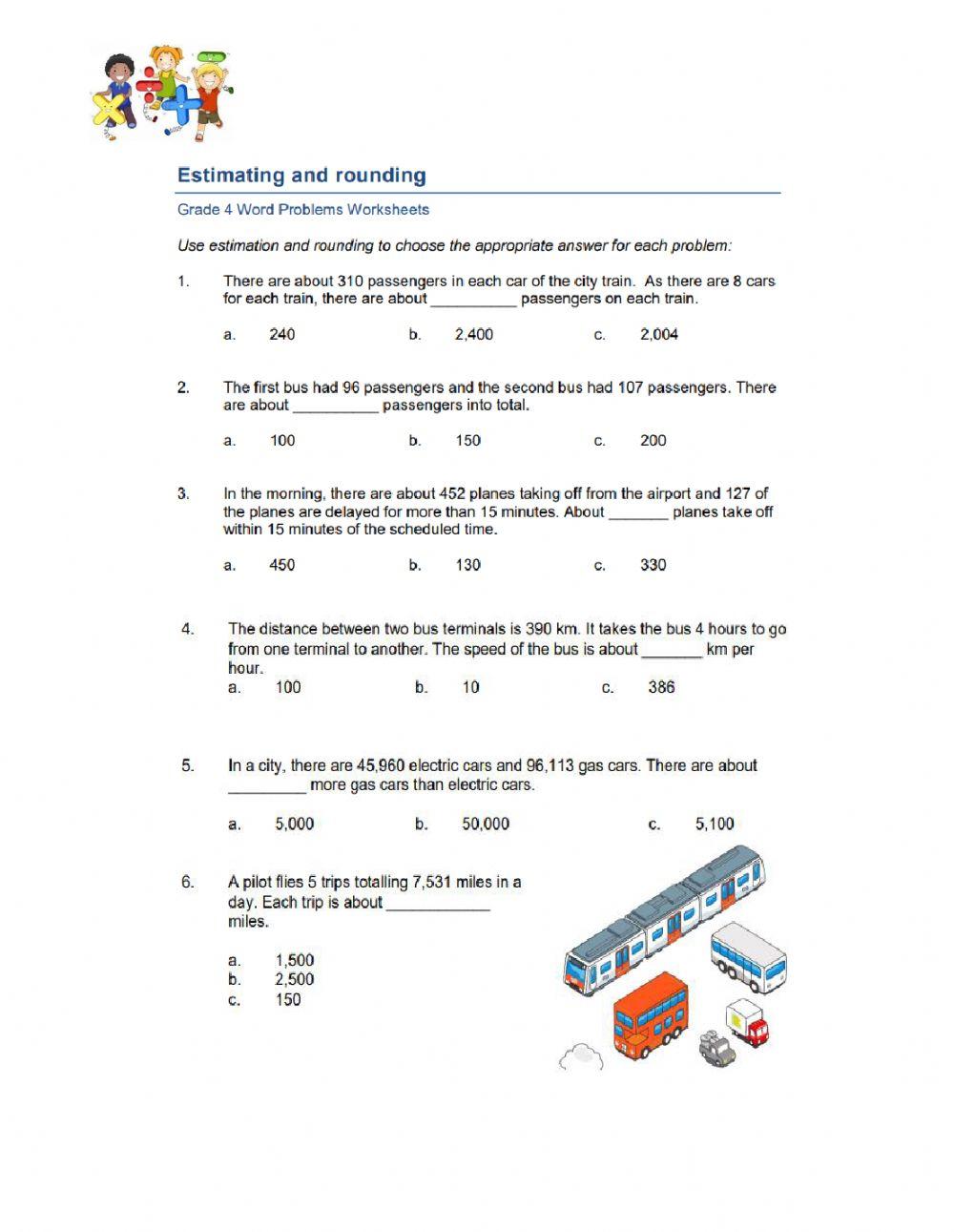 Estimating and rounding

Grade 4 Word Problems Worksheets

Use estimation and rounding to choose the appropriate answer for each problem:

1. There are about 310 passengers in each car of the city train. As there are 8 cars for each train, there are about __________ passengers on each train.

a. 240 b. 2,400 c. 2,004

2. The first bus had 96 passengers and the second bus had 107 passengers. There are about __________ passengers into total.

a. 100 b. 150 c. 200

3. In the morning, there are about 452 planes taking off from the airport and 127 of the planes are delayed for more than 15 minutes. About _______ planes take off within 15 minutes of the scheduled time.

a. 450 b. 130 c. 330

4. The distance between two bus terminals is 390 km. It takes the bus 4 hours to go from one terminal to another. The speed of the bus is about _______ km per hour.

a. 100 b. 10 c. 386

5. In a city, there are 45,960 electric cars and 96,113 gas cars. There are about _________ more gas cars than electric cars.

a. 5,000 b. 50,000 c. 5,100

6. A pilot flies 5 trips totalling 7,531 miles in a day. Each trip is about ____________ miles.

a. 1,500
b. 2,500
c. 150