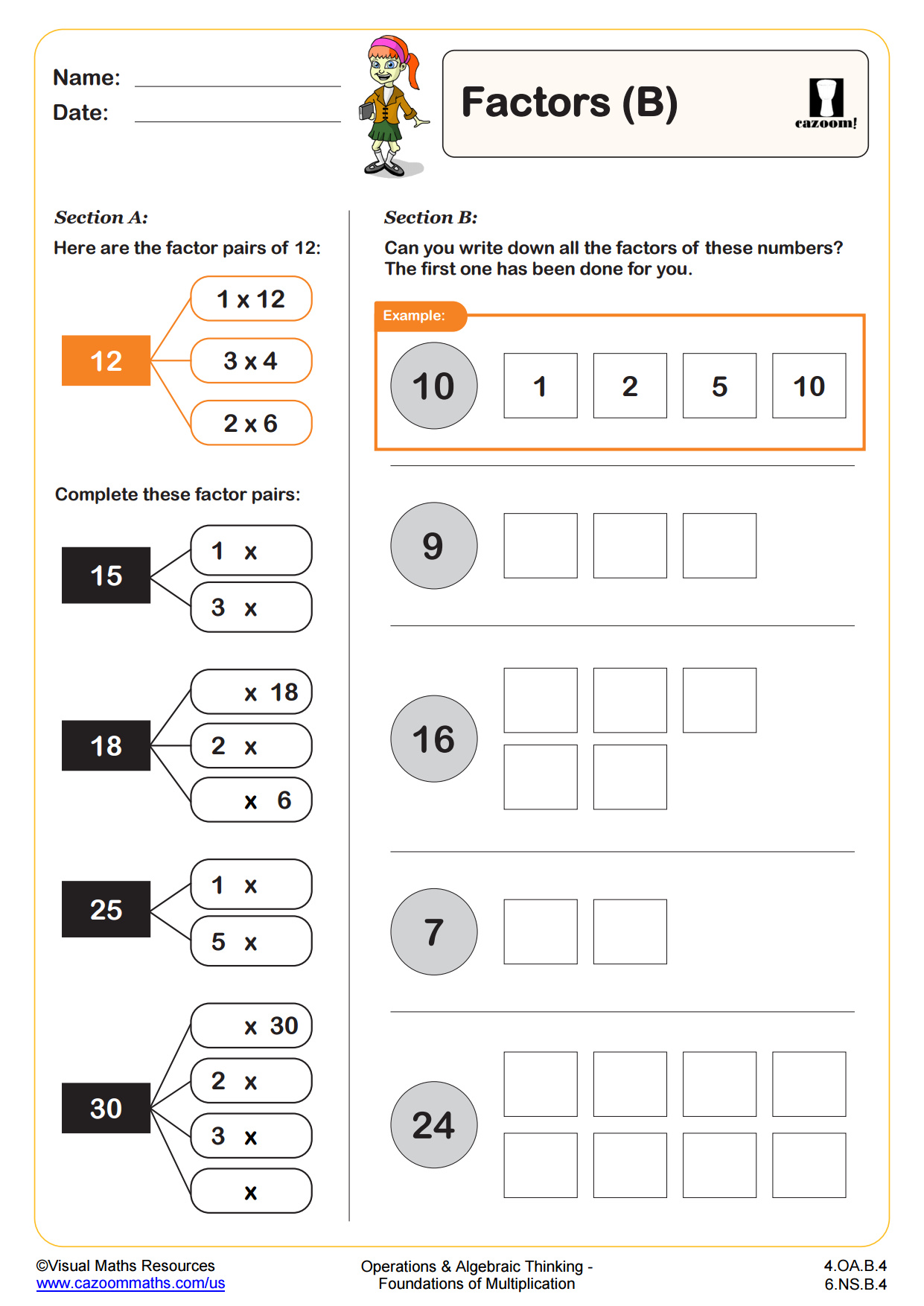 Name:
Date:

Factors (B)

cazoom!

Section A:

Here are the factor pairs of 12:

12

1 x 12

3 x 4

2 x 6

Complete these factor pairs:

15

1 x

3 x

18

x 18

2 x

x 6

25

1 x

5 x

30

x 30

2 x

3 x

x

Section B:

Can you write down all the factors of these numbers? The first one has been done for you.

Example:

10

1

2

5

10

9

16

7

24

©Visual Maths Resources
www.cazoommaths.com/us

Operations & Algebraic Thinking - Foundations of Multiplication

4.OA.B.4
6.NS.B.4