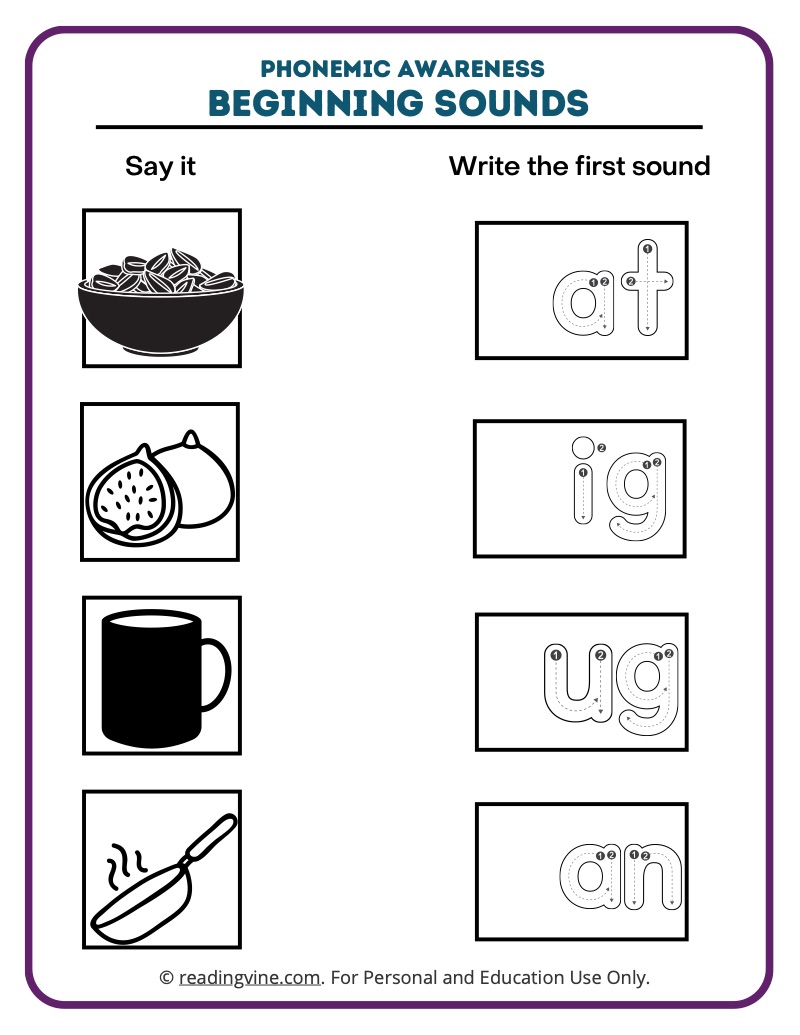 PHONEMIC AWARENESS
BEGINNING SOUNDS

Say it

Write the first sound

at

ig

ug

an

© readingvine.com. For Personal and Education Use Only.