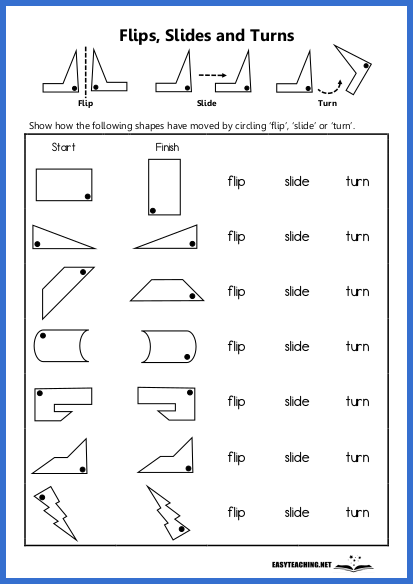 Flips, Slides and Turns

Flip

Slide

Turn

Show how the following shapes have moved by circling 'flip', 'slide' or 'turn'.

Start

Finish

flip slide turn

flip slide turn

flip slide turn

flip slide turn

flip slide turn

flip slide turn

flip slide turn

EASYTEACHING.NET