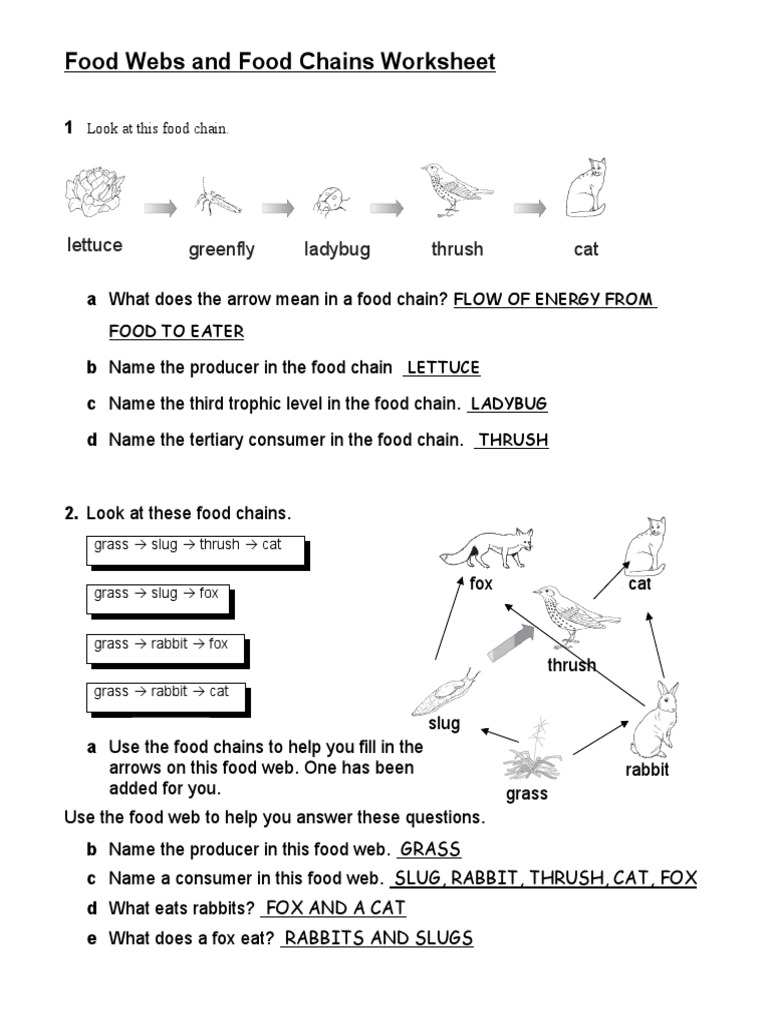 Food Webs and Food Chains Worksheet

1 Look at this food chain.

lettuce greenfly ladybug thrush cat

a What does the arrow mean in a food chain? FLOW OF ENERGY FROM FOOD TO EATER

b Name the producer in the food chain LETTUCE

c Name the third trophic level in the food chain. LADYBUG

d Name the tertiary consumer in the food chain. THRUSH

2. Look at these food chains.

grass → slug → thrush → cat

grass → slug → fox

grass → rabbit → fox

grass → rabbit → cat

fox

cat

thrush

slug

rabbit

grass

a Use the food chains to help you fill in the arrows on this food web. One has been added for you.

Use the food web to help you answer these questions.

b Name the producer in this food web. GRASS

c Name a consumer in this food web. SLUG, RABBIT, THRUSH, CAT, FOX

d What eats rabbits? FOX AND A CAT

e What does a fox eat? RABBITS AND SLUGS