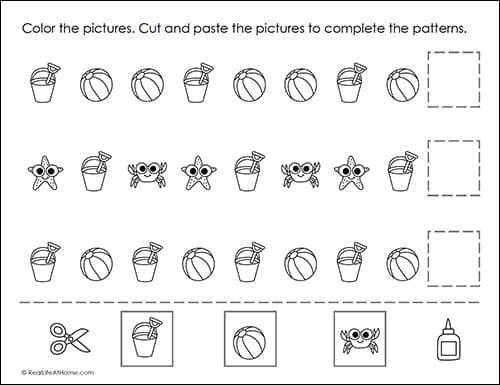 Color the pictures. Cut and paste the pictures to complete the patterns.

© RealLifeAtHome.com