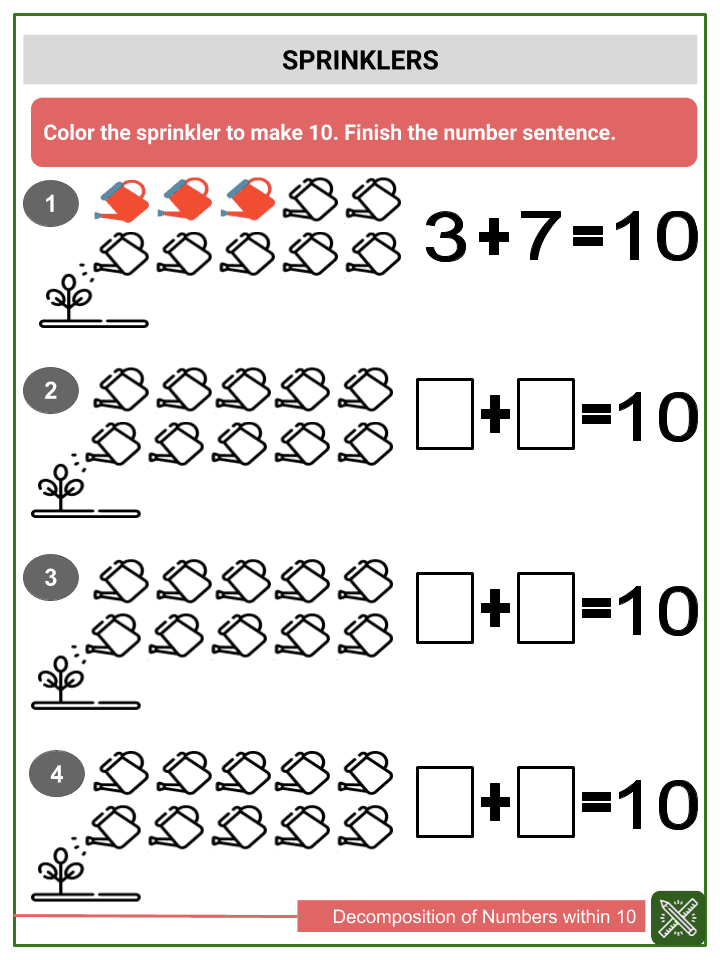 SPRINKLERS

Color the sprinkler to make 10. Finish the number sentence.

1

$3+7=10$

2

$\square+\square=10$

3

$\square+\square=10$

4

$\square+\square=10$

Decomposition of Numbers within 10