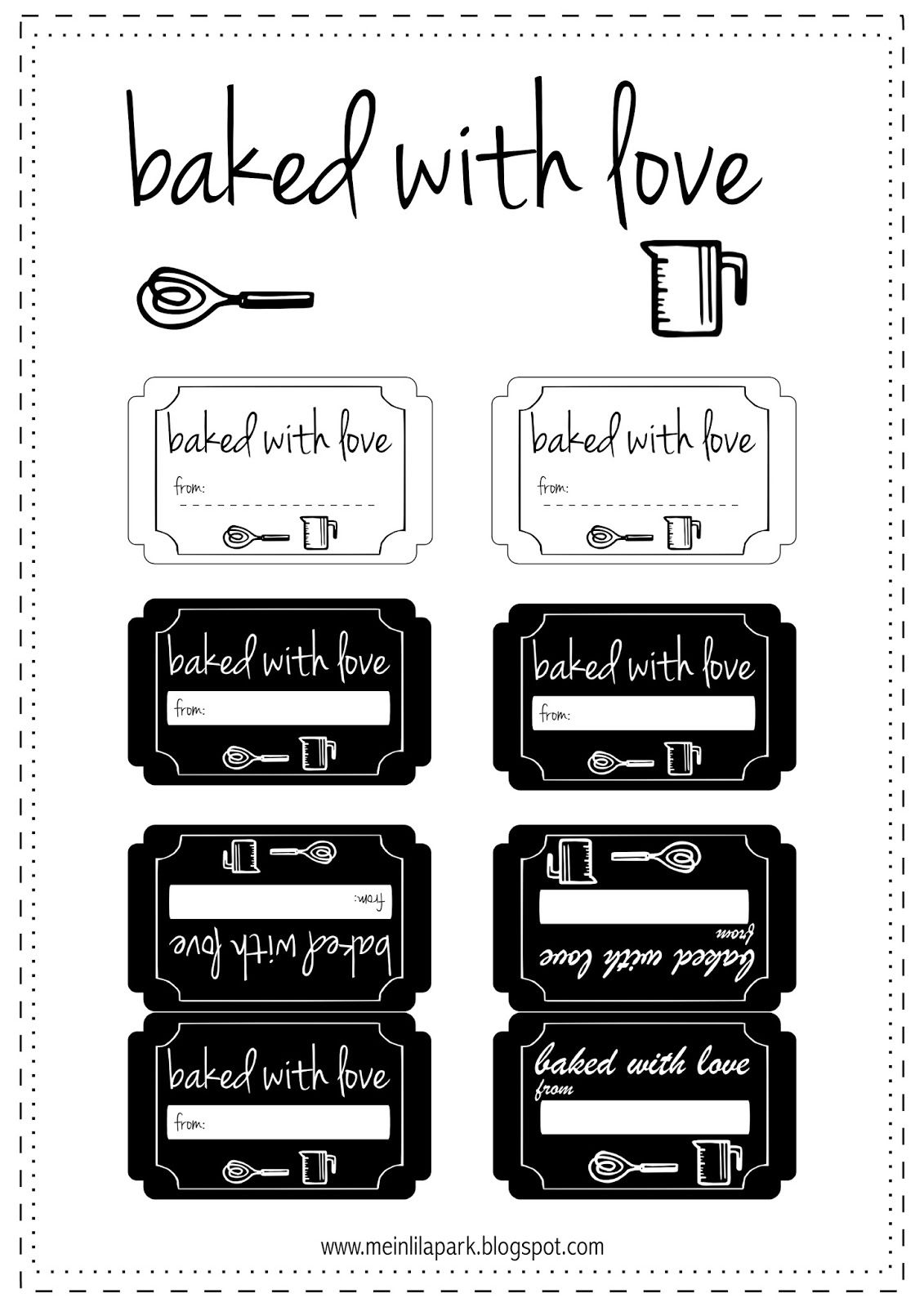 baked with love

baked with love
from:

baked with love
from:

baked with love
from:

baked with love
from:

baked with love
from:

baked with love
from

baked with love
from:

baked with love
from

www.meinlilapark.blogspot.com