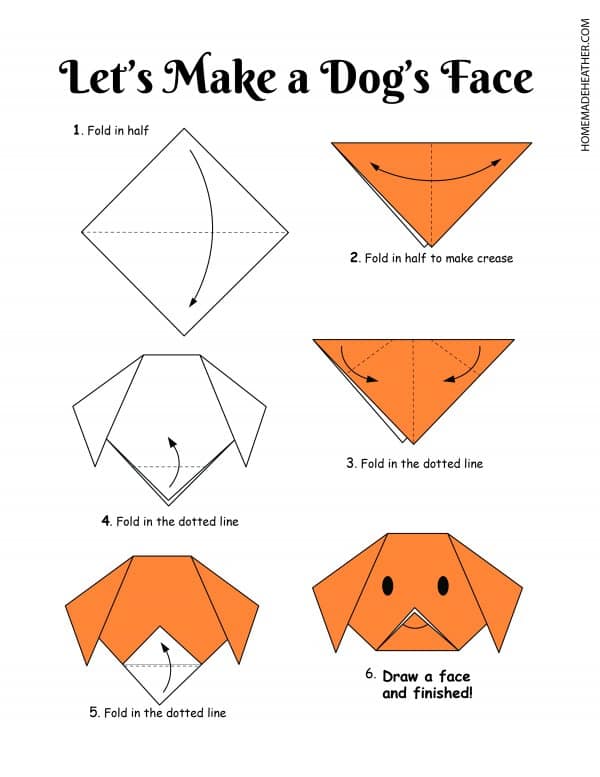 Let's Make a Dog's Face

HOMEMADEHEATHER.COM

1. Fold in half

2. Fold in half to make crease

3. Fold in the dotted line

4. Fold in the dotted line

5. Fold in the dotted line

6. Draw a face and finished!