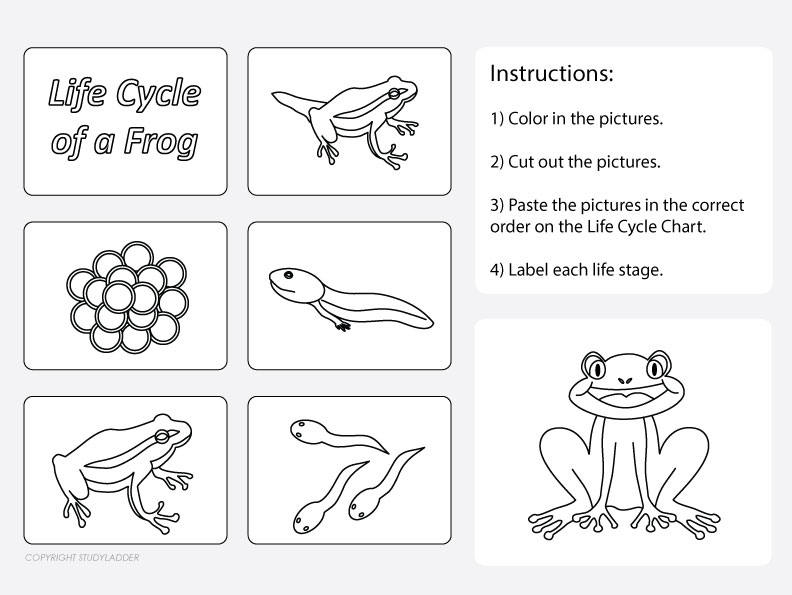 Life Cycle of a Frog

Instructions:

1) Color in the pictures.

2) Cut out the pictures.

3) Paste the pictures in the correct order on the Life Cycle Chart.

4) Label each life stage.

COPYRIGHT STUDYLADDER