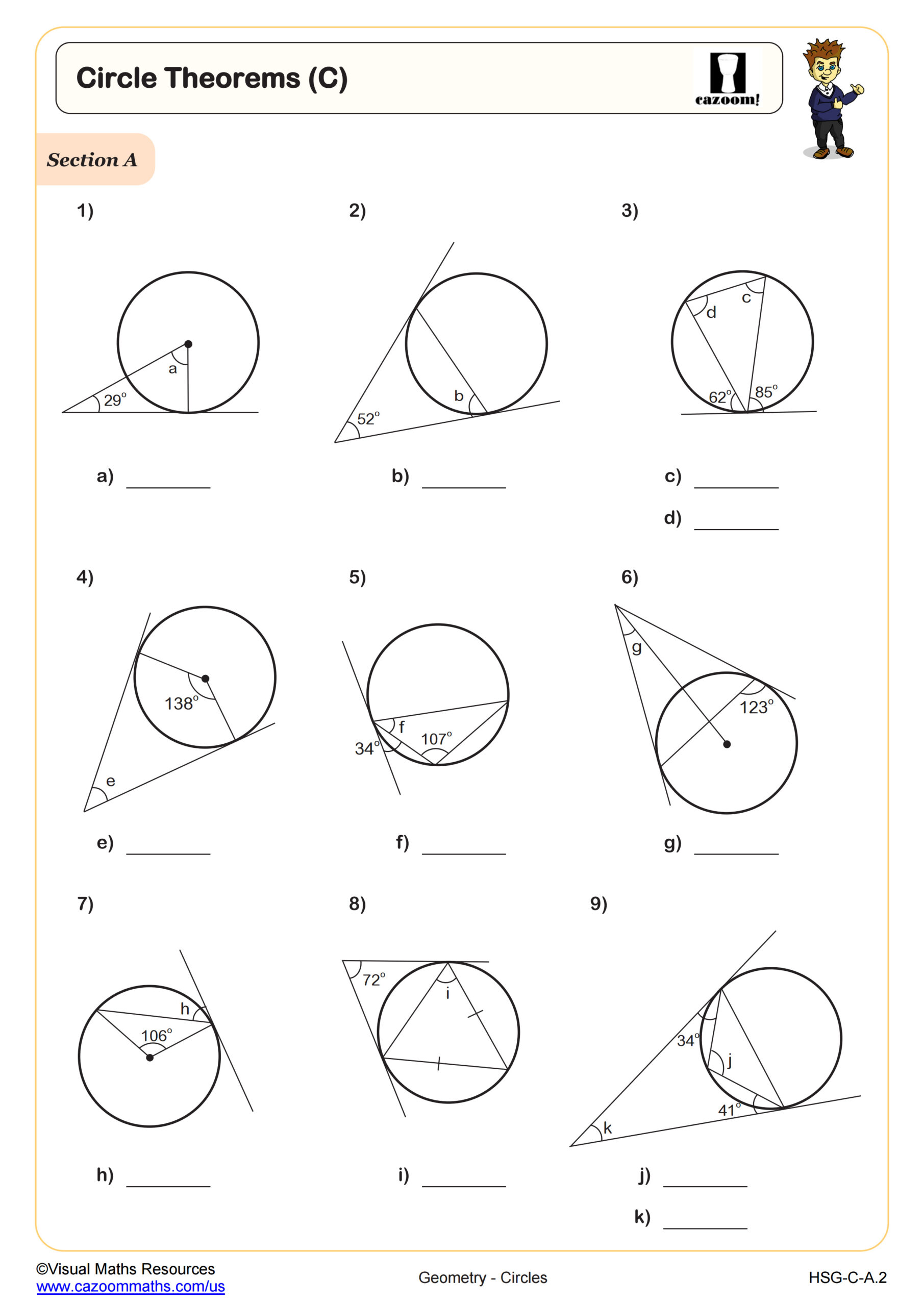 Circle Theorems (C)

cazoom!

Section A

1)

a

$29^\circ$

a) ________

2)

b

$52^\circ$

b) ________

3)

d

c

$62^\circ$

$85^\circ$

c) ________

d) ________

4)

$138^\circ$

e

e) ________

5)

f

$107^\circ$

$34^\circ$

f) ________

6)

g

$123^\circ$

g) ________

7)

h

$106^\circ$

h) ________

8)

$72^\circ$

i

i) ________

9)

$34^\circ$

j

$41^\circ$

k

j) ________

k) ________

©Visual Maths Resources
www.cazoommaths.com/us

Geometry - Circles

HSG-C-A.2