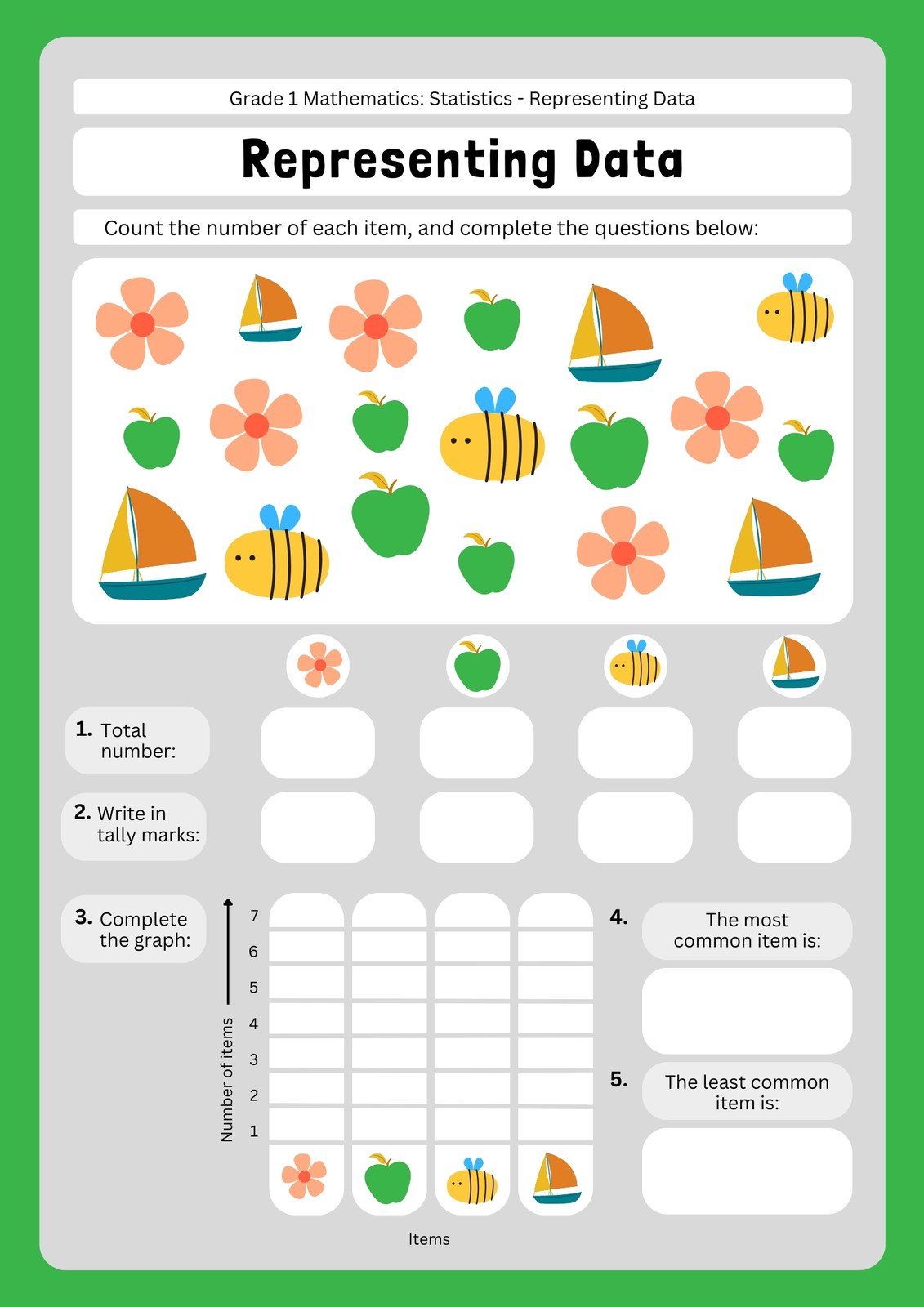 Grade 1 Mathematics: Statistics - Representing Data

Representing Data

Count the number of each item, and complete the questions below:

1. Total number:

2. Write in tally marks:

3. Complete the graph:

Number of items

7
6
5
4
3
2
1

Items

4. The most common item is:

5. The least common item is: