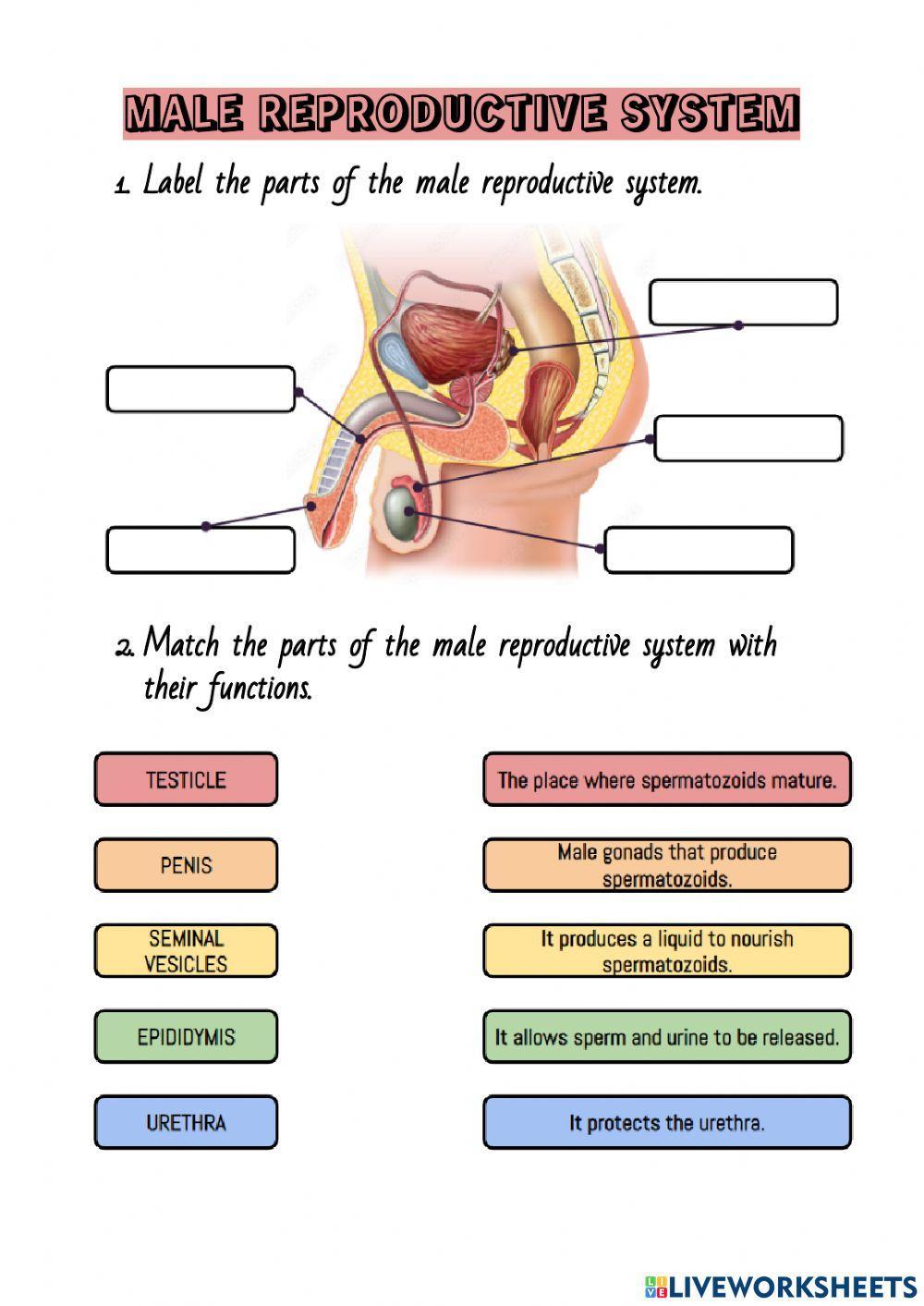 MALE REPRODUCTIVE SYSTEM

1. Label the parts of the male reproductive system.

2. Match the parts of the male reproductive system with their functions.

TESTICLE

PENIS

SEMINAL VESICLES

EPIDIDYMIS

URETHRA

The place where spermatozoids mature.

Male gonads that produce spermatozoids.

It produces a liquid to nourish spermatozoids.

It allows sperm and urine to be released.

It protects the urethra.

LIVEWORKSHEETS