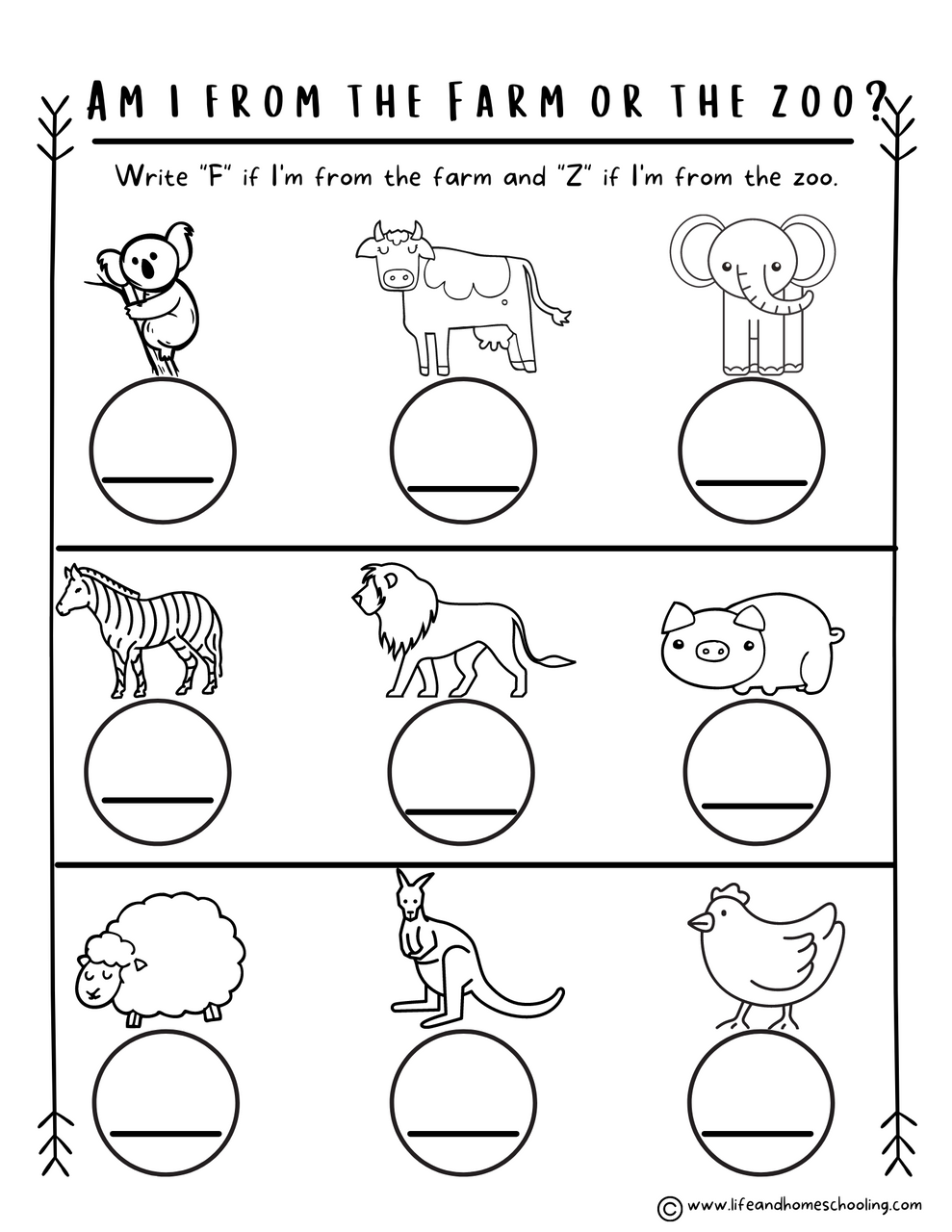 AM I FROM THE FARM OR THE ZOO?

Write "F" if I'm from the farm and "Z" if I'm from the zoo.

© www.lifeandhomeschooling.com