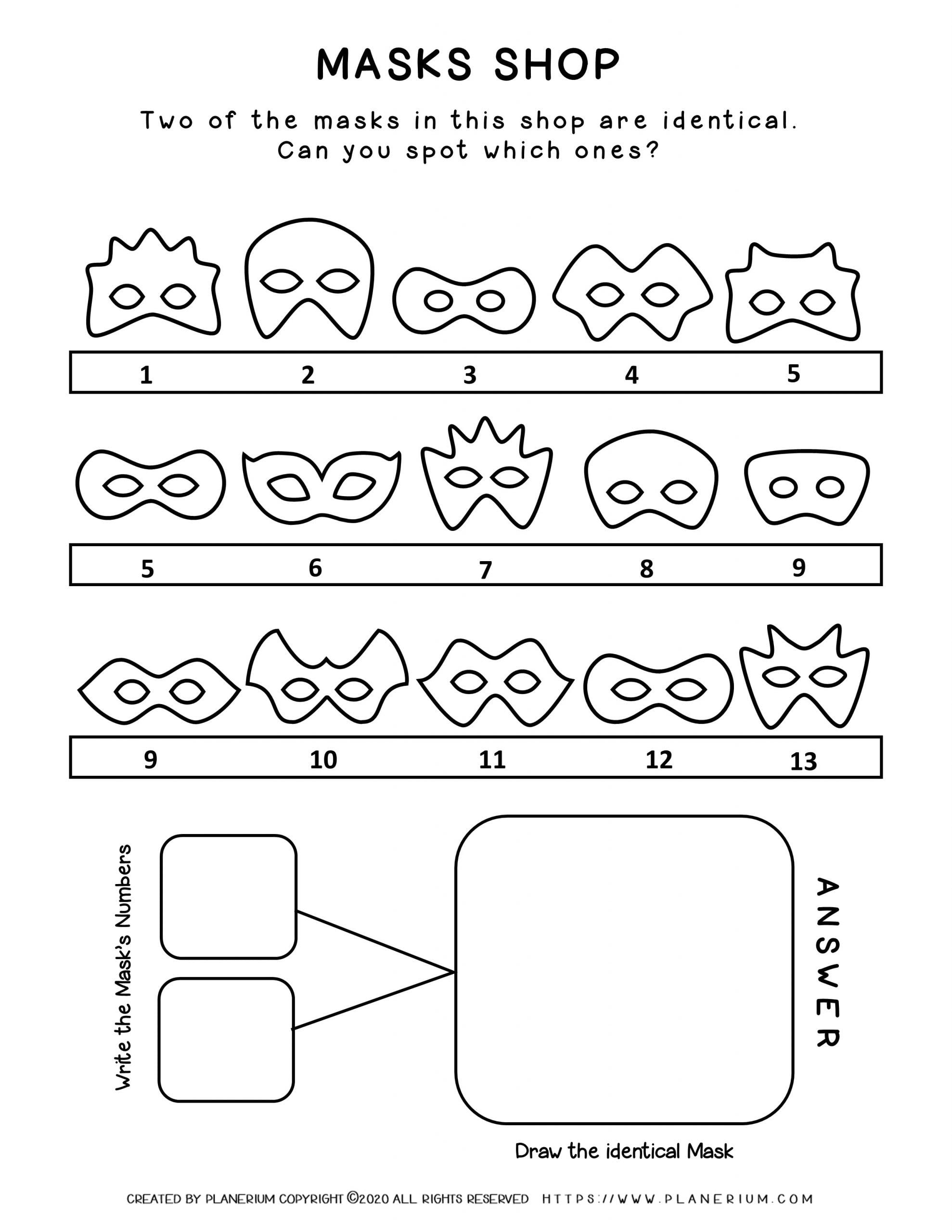 MASKS SHOP

Two of the masks in this shop are identical. Can you spot which ones?

1 2 3 4 5

5 6 7 8 9

9 10 11 12 13

Write the Mask's Numbers

ANSWER

Draw the identical Mask

CREATED BY PLANERIUM COPYRIGHT ©2020 ALL RIGHTS RESERVED HTTPS://WWW.PLANERIUM.COM