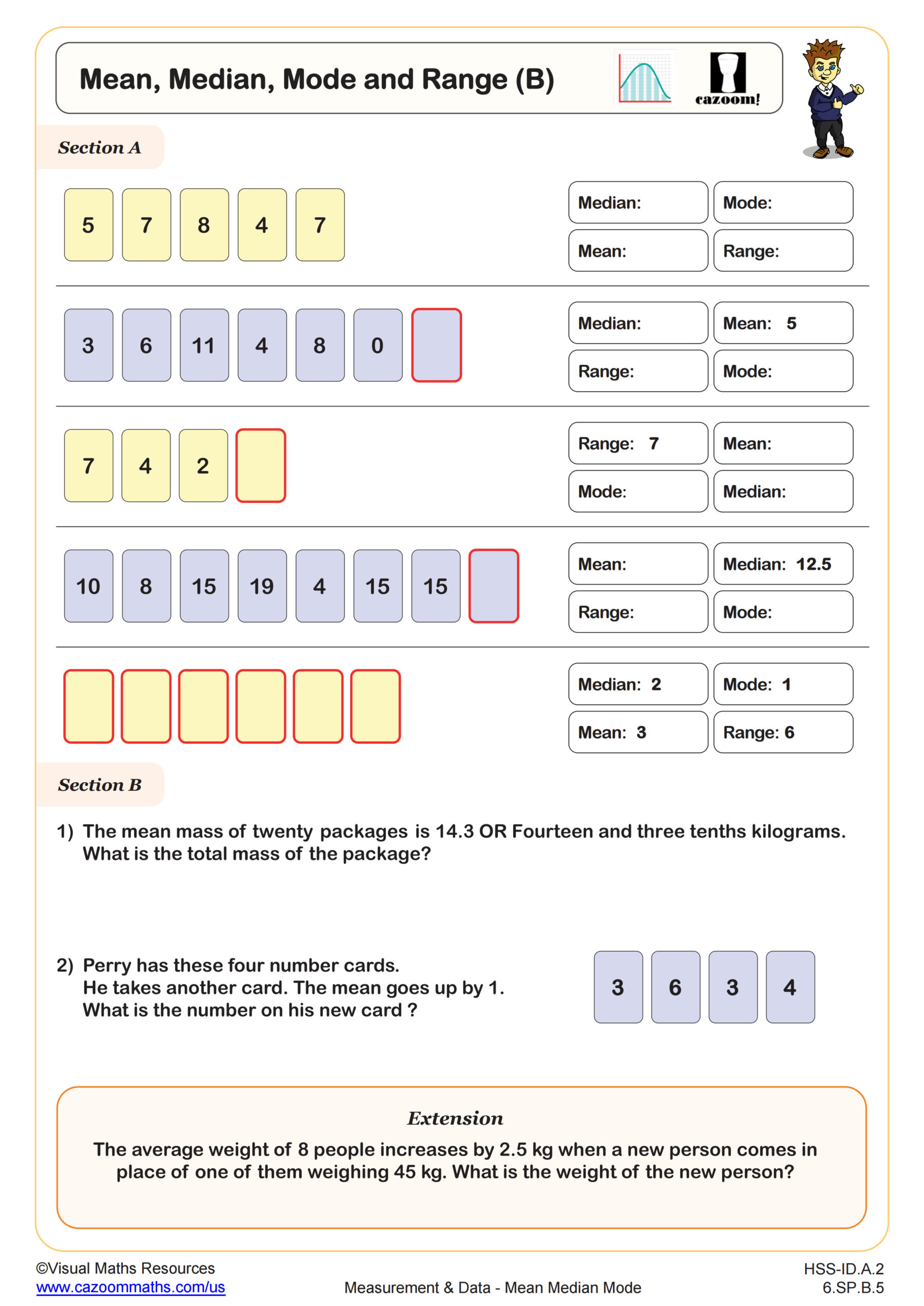 Mean, Median, Mode and Range (B)

cazoom!

Section A

5 7 8 4 7

Median:
Mode:
Mean:
Range:

3 6 11 4 8 0

Median:
Mean: 5
Range:
Mode:

7 4 2

Range: 7
Mean:
Mode:
Median:

10 8 15 19 4 15 15

Mean:
Median: 12.5
Range:
Mode:

Median: 2
Mode: 1
Mean: 3
Range: 6

Section B

1) The mean mass of twenty packages is 14.3 OR Fourteen and three tenths kilograms. What is the total mass of the package?

2) Perry has these four number cards.
He takes another card. The mean goes up by 1.
What is the number on his new card ?

3 6 3 4

Extension

The average weight of 8 people increases by 2.5 kg when a new person comes in place of one of them weighing 45 kg. What is the weight of the new person?

©Visual Maths Resources
www.cazoommaths.com/us
Measurement & Data - Mean Median Mode
HSS-ID.A.2
6.SP.B.5