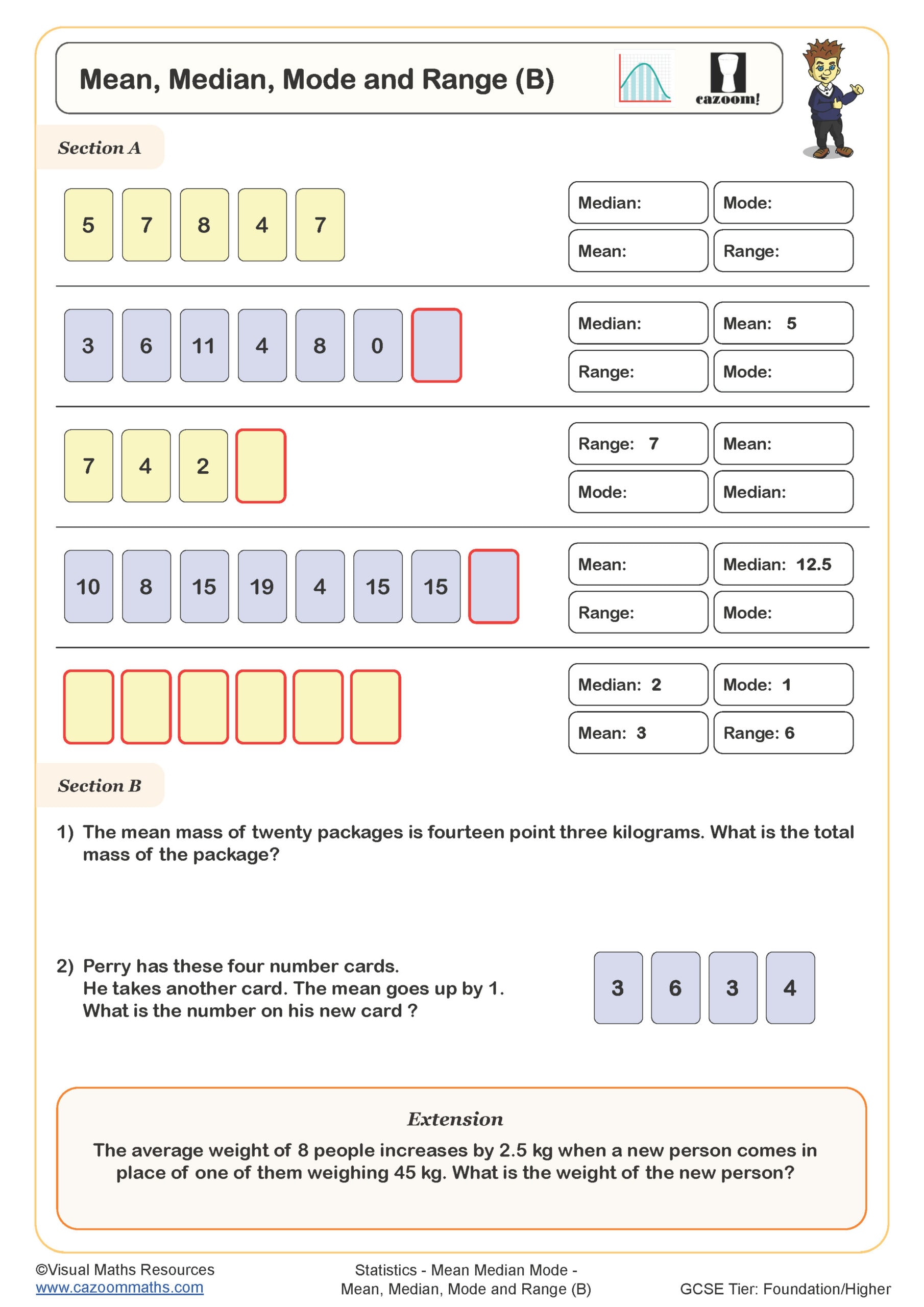 Mean, Median, Mode and Range (B)

cazoom!

Section A

5 7 8 4 7

Median: Mode:
Mean: Range:

3 6 11 4 8 0

Median: Mean: 5
Range: Mode:

7 4 2

Range: 7 Mean:
Mode: Median:

10 8 15 19 4 15 15

Mean: Median: 12.5
Range: Mode:

Median: 2 Mode: 1
Mean: 3 Range: 6

Section B

1) The mean mass of twenty packages is fourteen point three kilograms. What is the total mass of the package?

2) Perry has these four number cards.
He takes another card. The mean goes up by 1.
What is the number on his new card ?

3 6 3 4

Extension

The average weight of 8 people increases by 2.5 kg when a new person comes in place of one of them weighing 45 kg. What is the weight of the new person?

©Visual Maths Resources
www.cazoommaths.com

Statistics - Mean Median Mode -
Mean, Median, Mode and Range (B)

GCSE Tier: Foundation/Higher