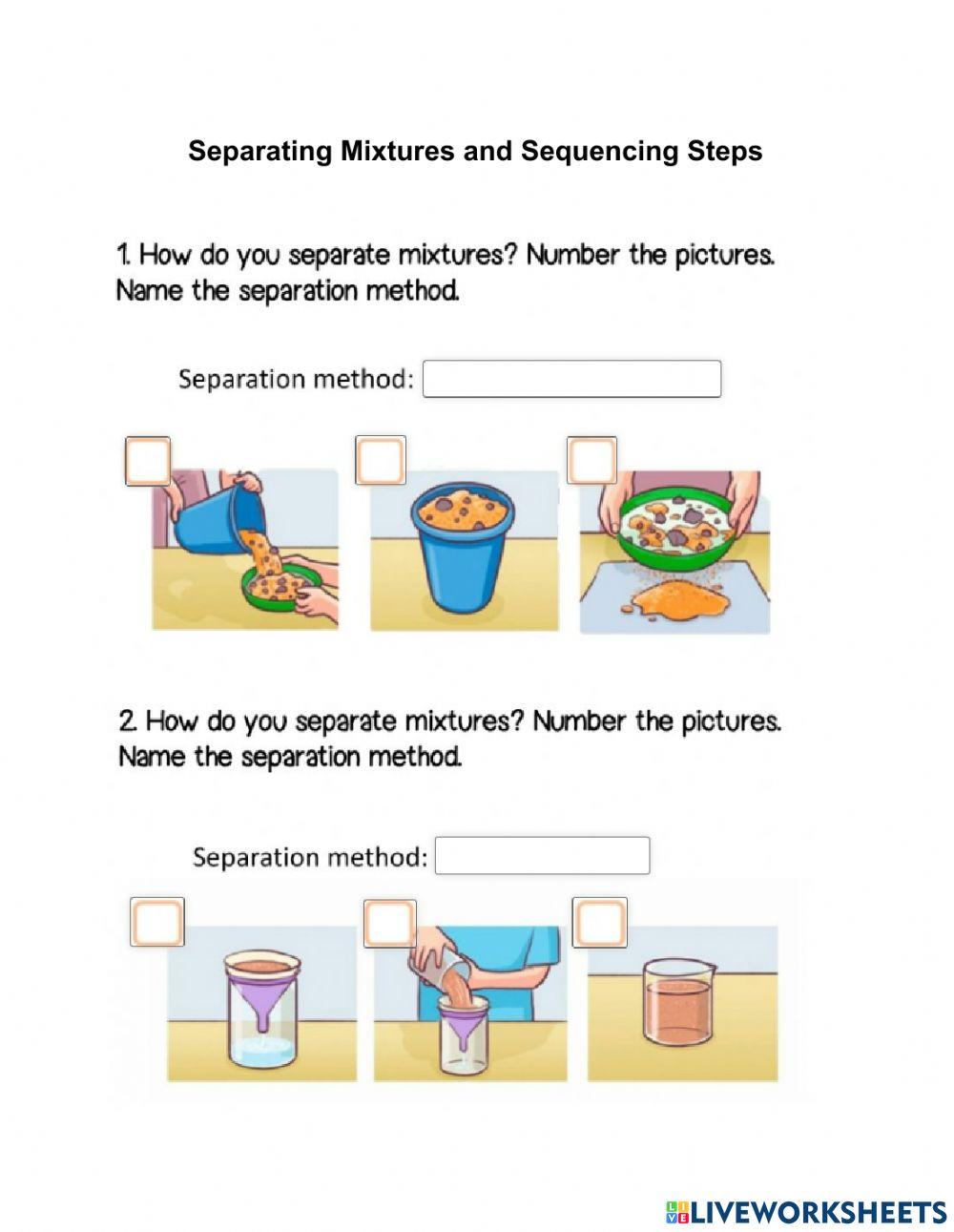 Separating Mixtures and Sequencing Steps

1. How do you separate mixtures? Number the pictures. Name the separation method.

Separation method:

2. How do you separate mixtures? Number the pictures. Name the separation method.

Separation method:

LIVEWORKSHEETS