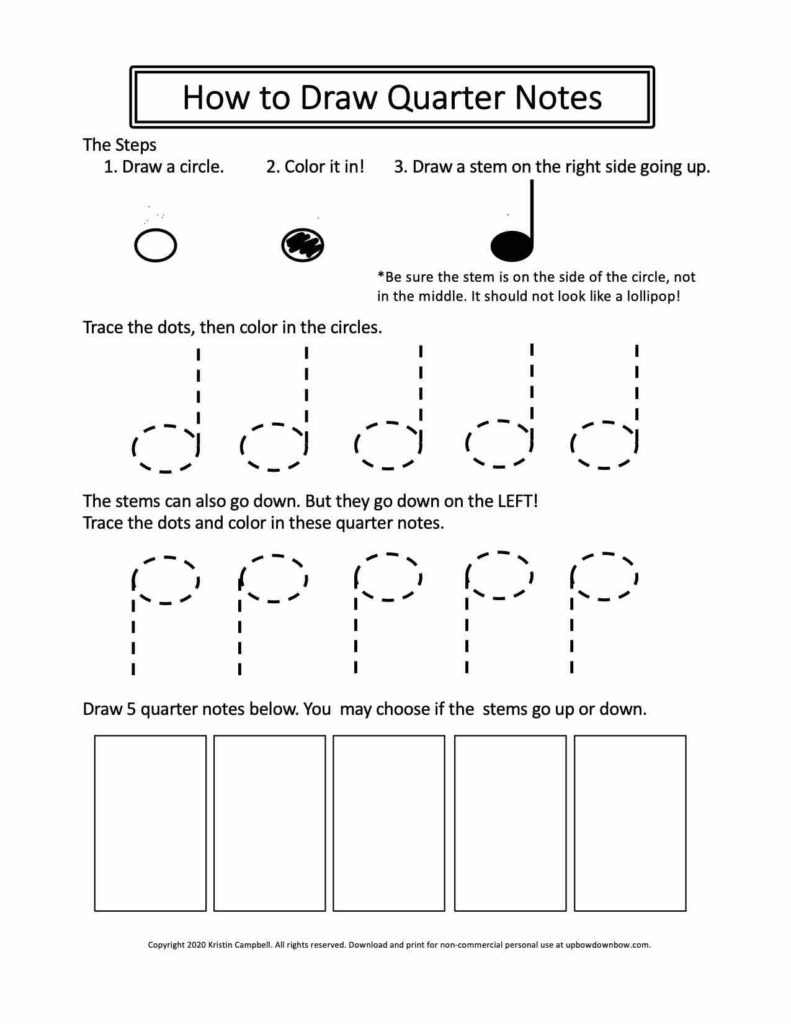 How to Draw Quarter Notes

The Steps

1. Draw a circle.
2. Color it in!
3. Draw a stem on the right side going up.

*Be sure the stem is on the side of the circle, not in the middle. It should not look like a lollipop!

Trace the dots, then color in the circles.

The stems can also go down. But they go down on the LEFT!
Trace the dots and color in these quarter notes.

Draw 5 quarter notes below. You  may choose if the  stems go up or down.

Copyright 2020 Kristin Campbell. All rights reserved. Download and print for non-commercial personal use at upbowdownbow.com.