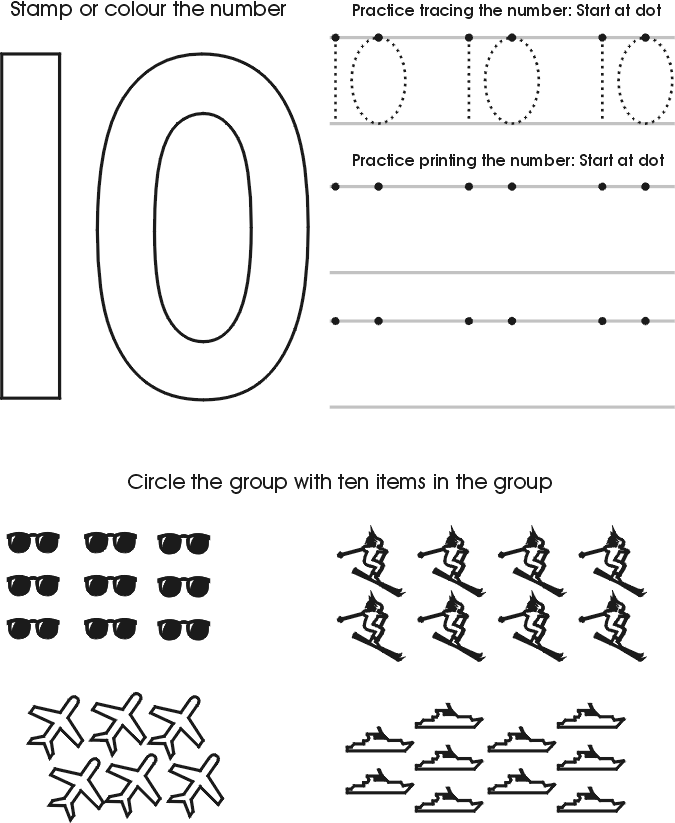 Stamp or colour the number

10

Practice tracing the number: Start at dot

10 10 10

Practice printing the number: Start at dot

Circle the group with ten items in the group