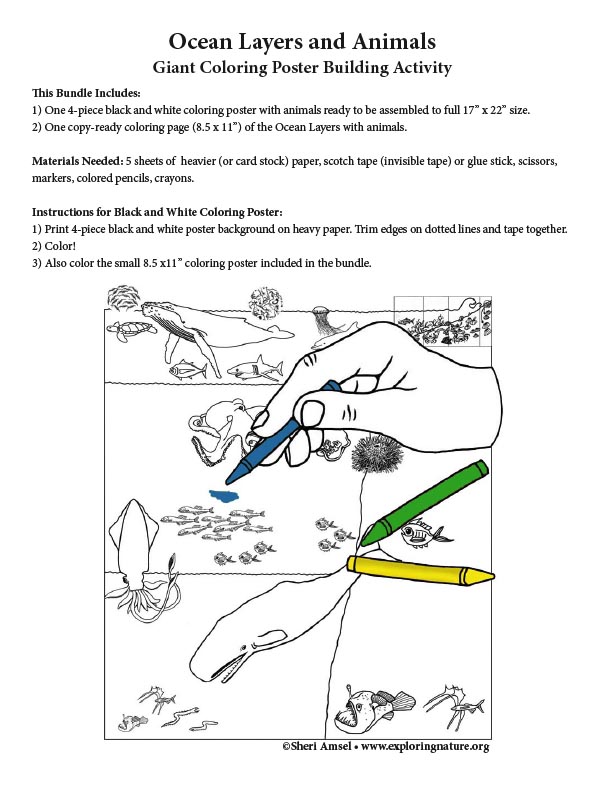 Ocean Layers and Animals
Giant Coloring Poster Building Activity

This Bundle Includes:
1) One 4-piece black and white coloring poster with animals ready to be assembled to full 17" x 22" size.
2) One copy-ready coloring page (8.5 x 11") of the Ocean Layers with animals.

Materials Needed: 5 sheets of heavier (or card stock) paper, scotch tape (invisible tape) or glue stick, scissors, markers, colored pencils, crayons.

Instructions for Black and White Coloring Poster:
1) Print 4-piece black and white poster background on heavy paper. Trim edges on dotted lines and tape together.
2) Color!
3) Also color the small 8.5 x11" coloring poster included in the bundle.

©Sheri Amsel • www.exploringnature.org