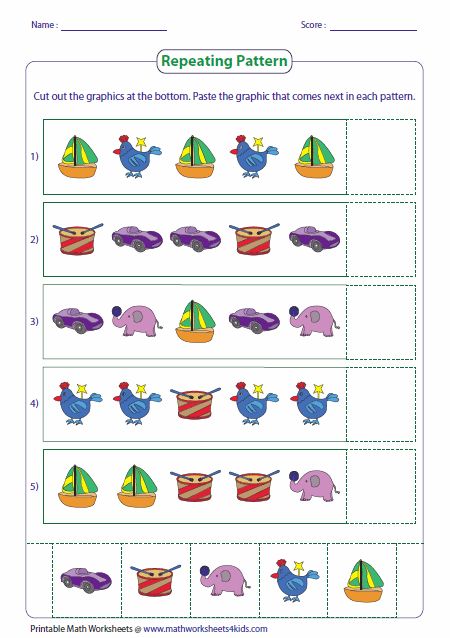 Name : ____________________ Score : ________________

Repeating Pattern

Cut out the graphics at the bottom. Paste the graphic that comes next in each pattern.

1)

2)

3)

4)

5)

Printable Math Worksheets @ www.mathworksheets4kids.com