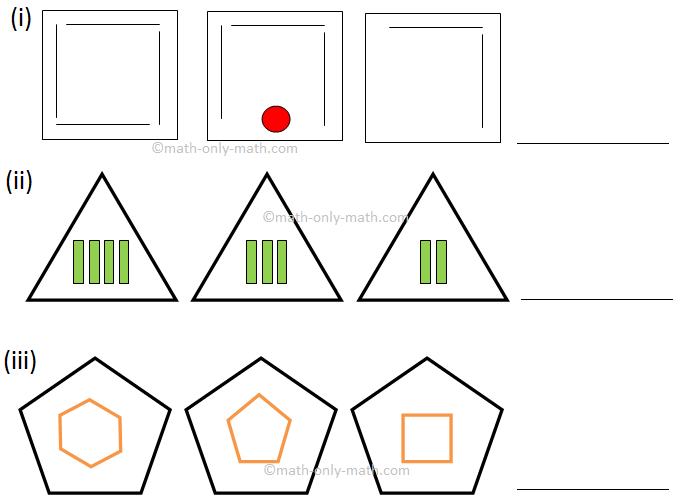 (i)

©math-only-math.com

(ii)

©math-only-math.com

(iii)

©math-only-math.com