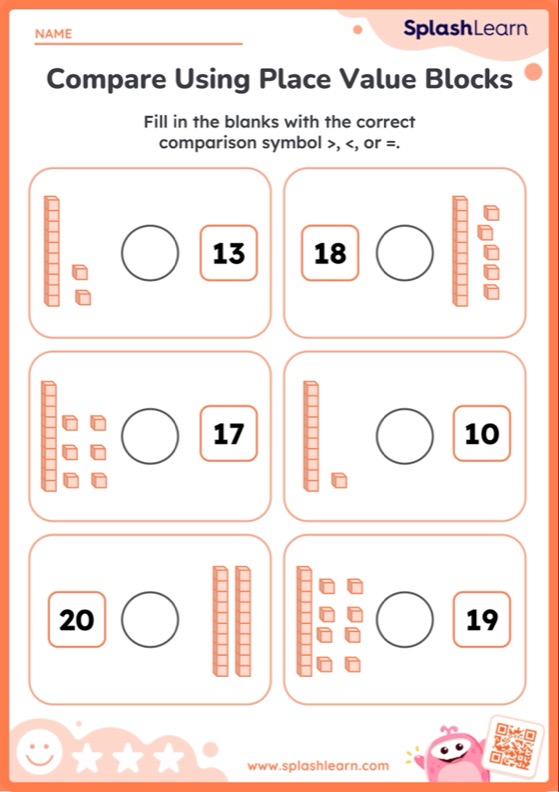 NAME

SplashLearn

Compare Using Place Value Blocks

Fill in the blanks with the correct comparison symbol >, <, or =.

13

18

17

10

20

19

www.splashlearn.com