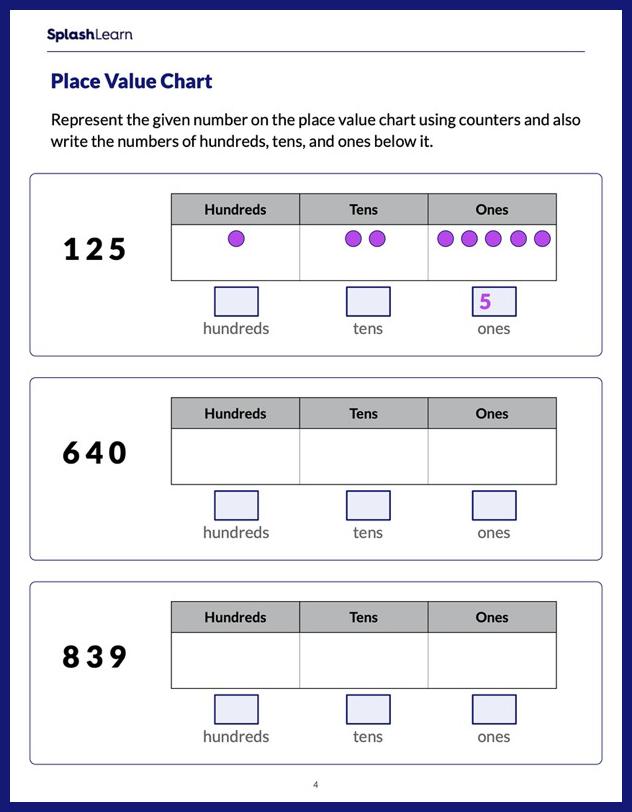 SplashLearn

Place Value Chart

Represent the given number on the place value chart using counters and also write the numbers of hundreds, tens, and ones below it.

125

| Hundreds | Tens | Ones |
|---|---|---|
| | | |

hundreds tens 5 ones

640

| Hundreds | Tens | Ones |
|---|---|---|
| | | |

hundreds tens ones

839

| Hundreds | Tens | Ones |
|---|---|---|
| | | |

hundreds tens ones

4