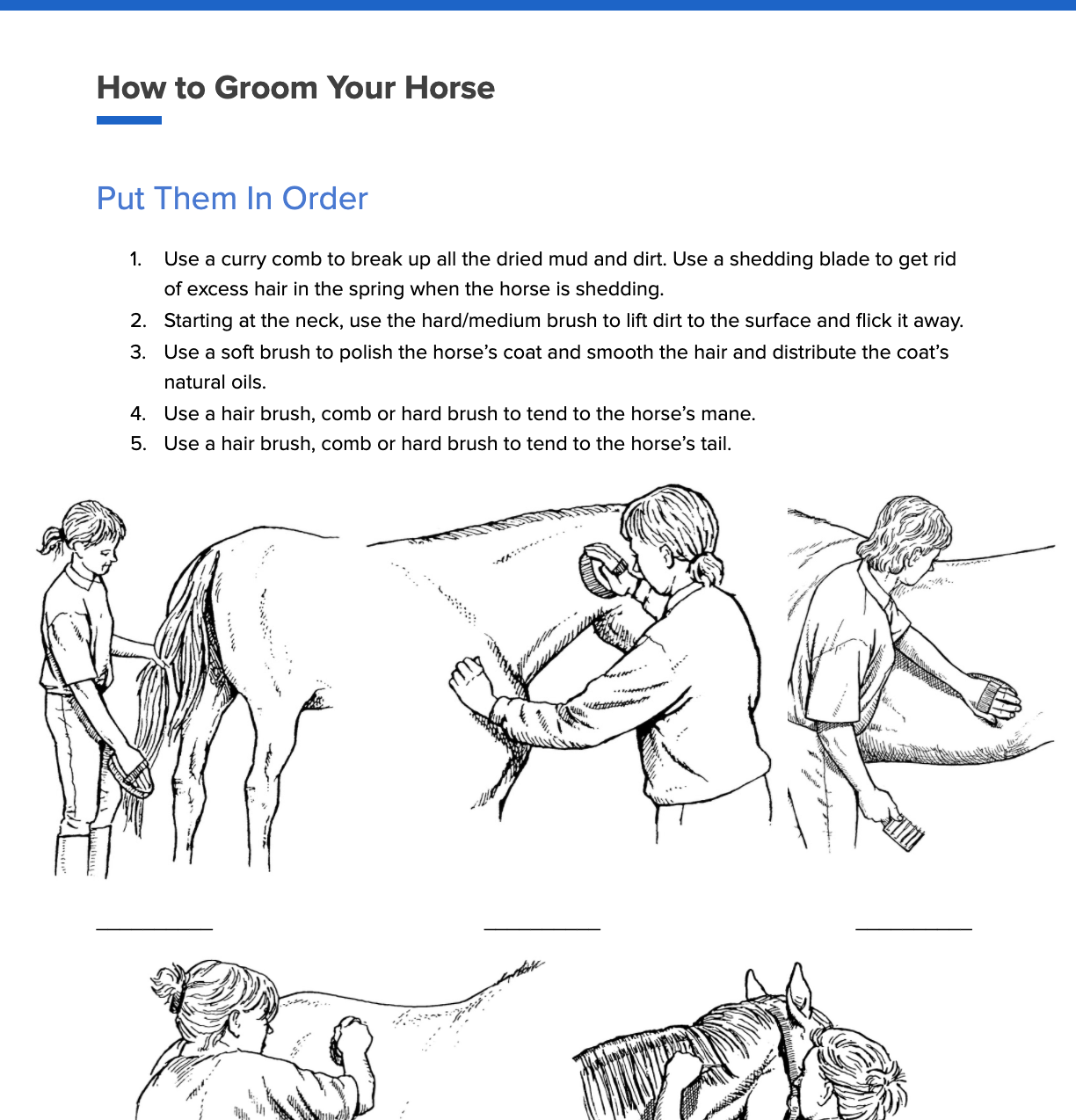 How to Groom Your Horse

Put Them In Order

1. Use a curry comb to break up all the dried mud and dirt. Use a shedding blade to get rid of excess hair in the spring when the horse is shedding.
2. Starting at the neck, use the hard/medium brush to lift dirt to the surface and flick it away.
3. Use a soft brush to polish the horse's coat and smooth the hair and distribute the coat's natural oils.
4. Use a hair brush, comb or hard brush to tend to the horse's mane.
5. Use a hair brush, comb or hard brush to tend to the horse's tail.

___________ ___________ ___________