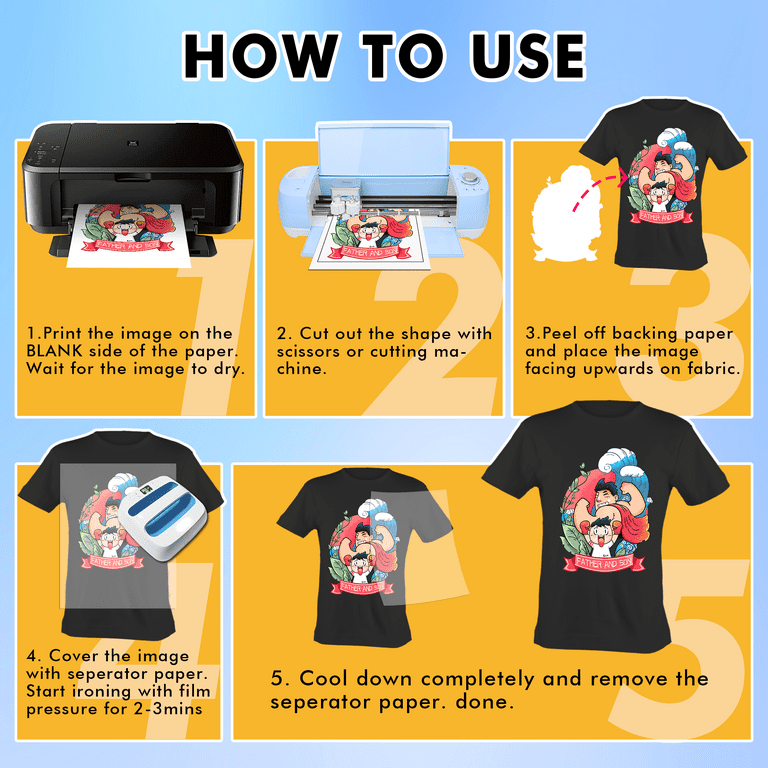 HOW TO USE

FATHER AND SON

1

1.Print the image on the BLANK side of the paper. Wait for the image to dry.

FATHER AND SON

2

2. Cut out the shape with scissors or cutting machine.

FATHER AND SON

3

3.Peel off backing paper and place the image facing upwards on fabric.

FATHER AND SON

4

4. Cover the image with seperator paper. Start ironing with film pressure for 2-3mins

FATHER AND SON

FATHER AND SON

5

5. Cool down completely and remove the seperator paper. done.