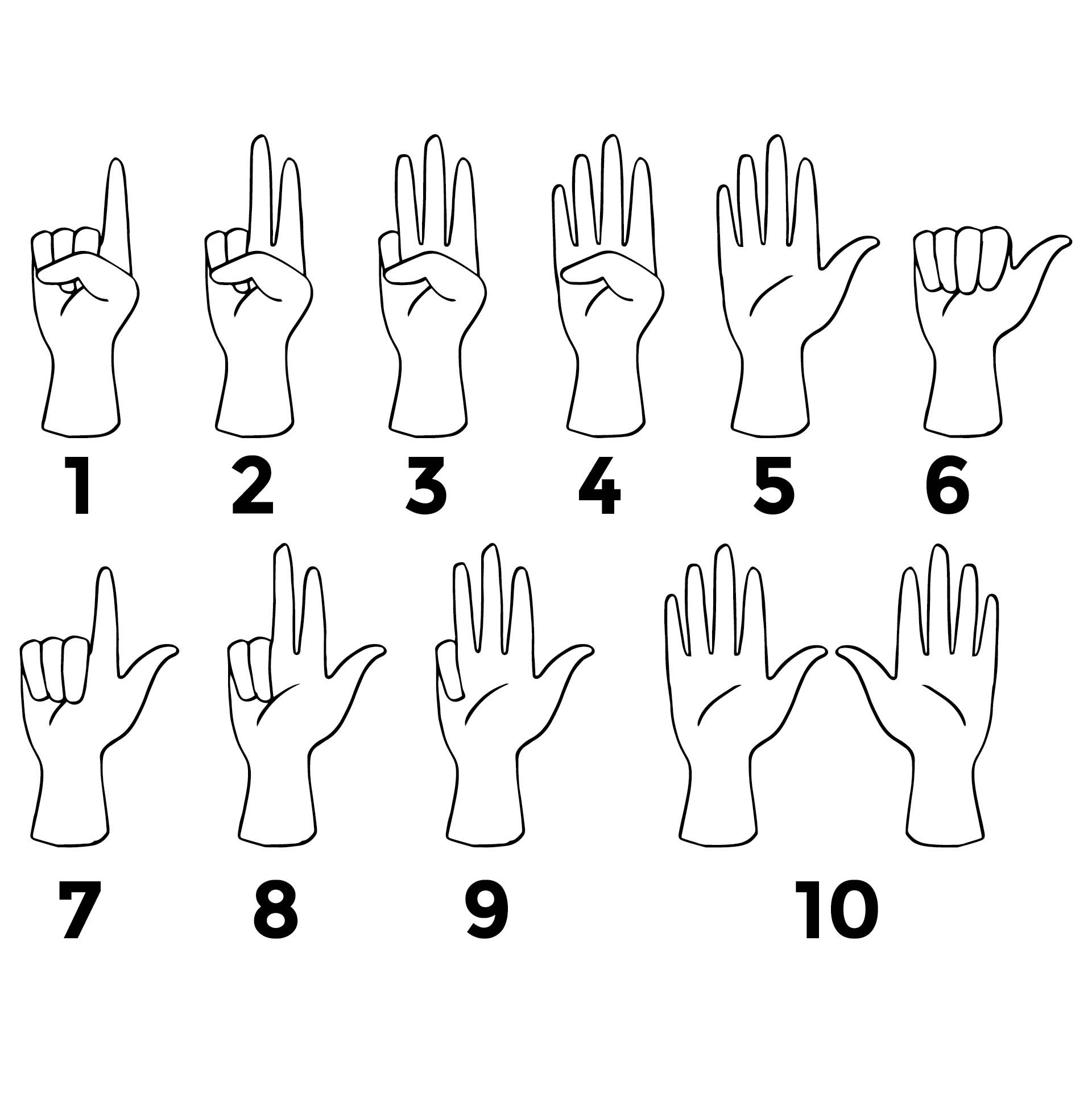 1 2 3 4 5 6

7 8 9 10