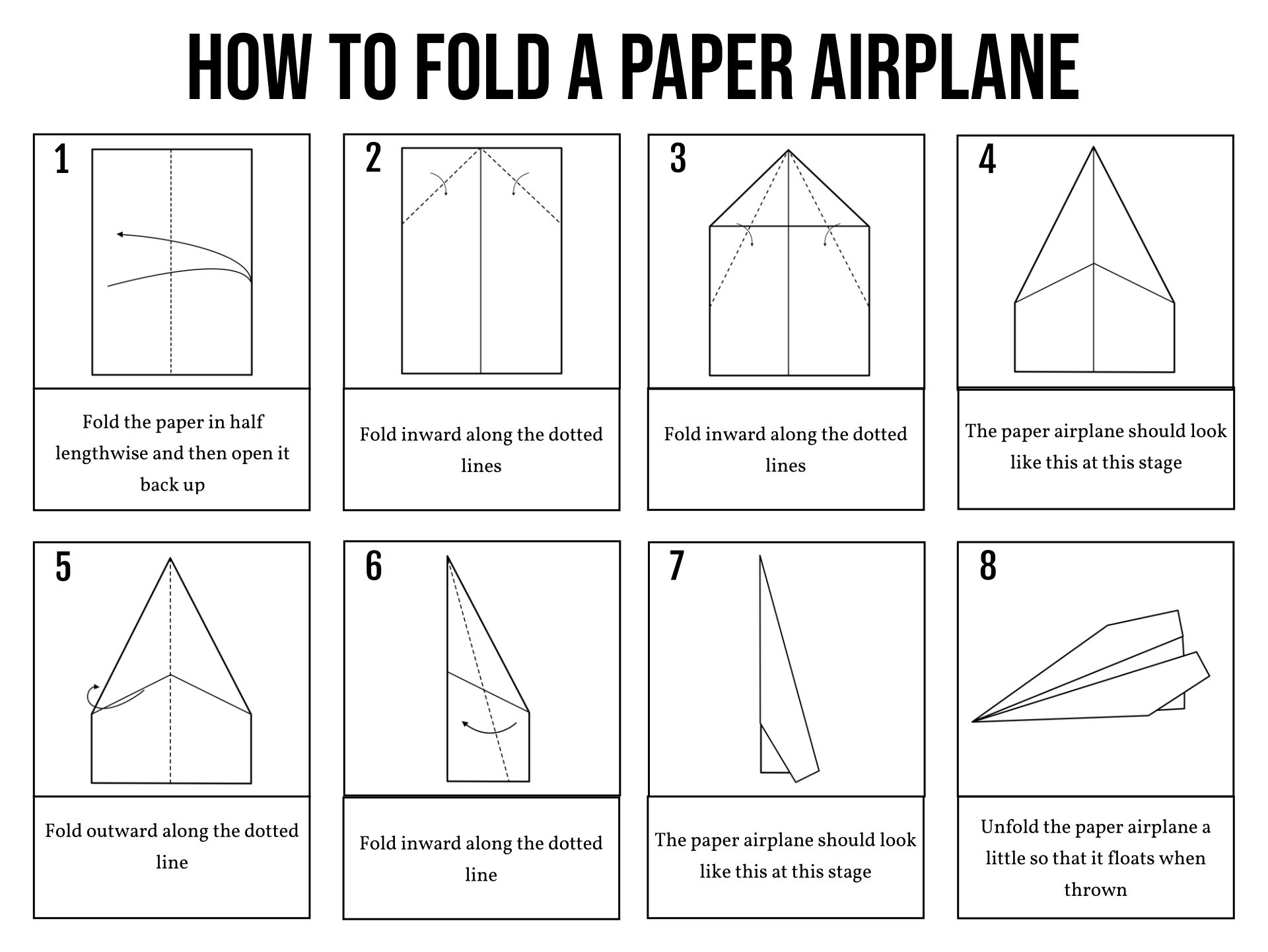 HOW TO FOLD A PAPER AIRPLANE

1

Fold the paper in half lengthwise and then open it back up

2

Fold inward along the dotted lines

3

Fold inward along the dotted lines

4

The paper airplane should look like this at this stage

5

Fold outward along the dotted line

6

Fold inward along the dotted line

7

The paper airplane should look like this at this stage

8

Unfold the paper airplane a little so that it floats when thrown