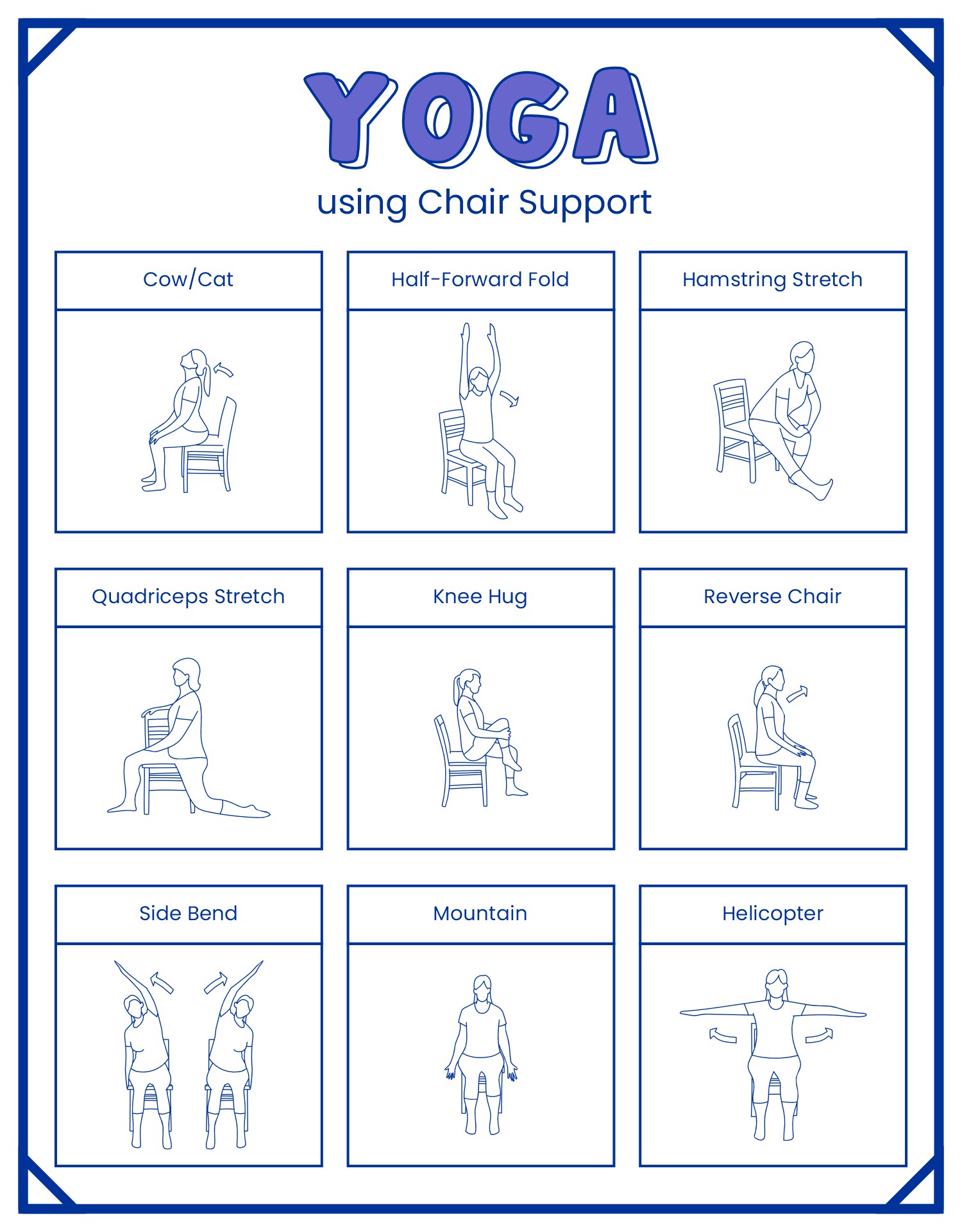 YOGA
using Chair Support

Cow/Cat

Half-Forward Fold

Hamstring Stretch

Quadriceps Stretch

Knee Hug

Reverse Chair

Side Bend

Mountain

Helicopter