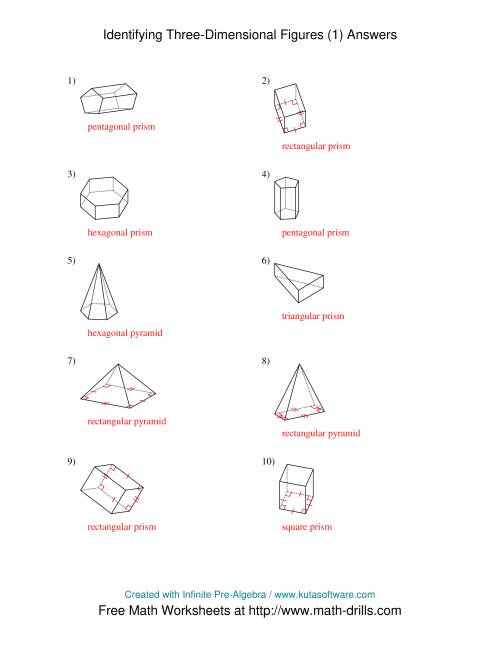 Identifying Three-Dimensional Figures (1) Answers

1)
pentagonal prism

2)
rectangular prism

3)
hexagonal prism

4)
pentagonal prism

5)
hexagonal pyramid

6)
triangular prism

7)
rectangular pyramid

8)
rectangular pyramid

9)
rectangular prism

10)
square prism

Created with Infinite Pre-Algebra / www.kutasoftware.com

Free Math Worksheets at http://www.math-drills.com