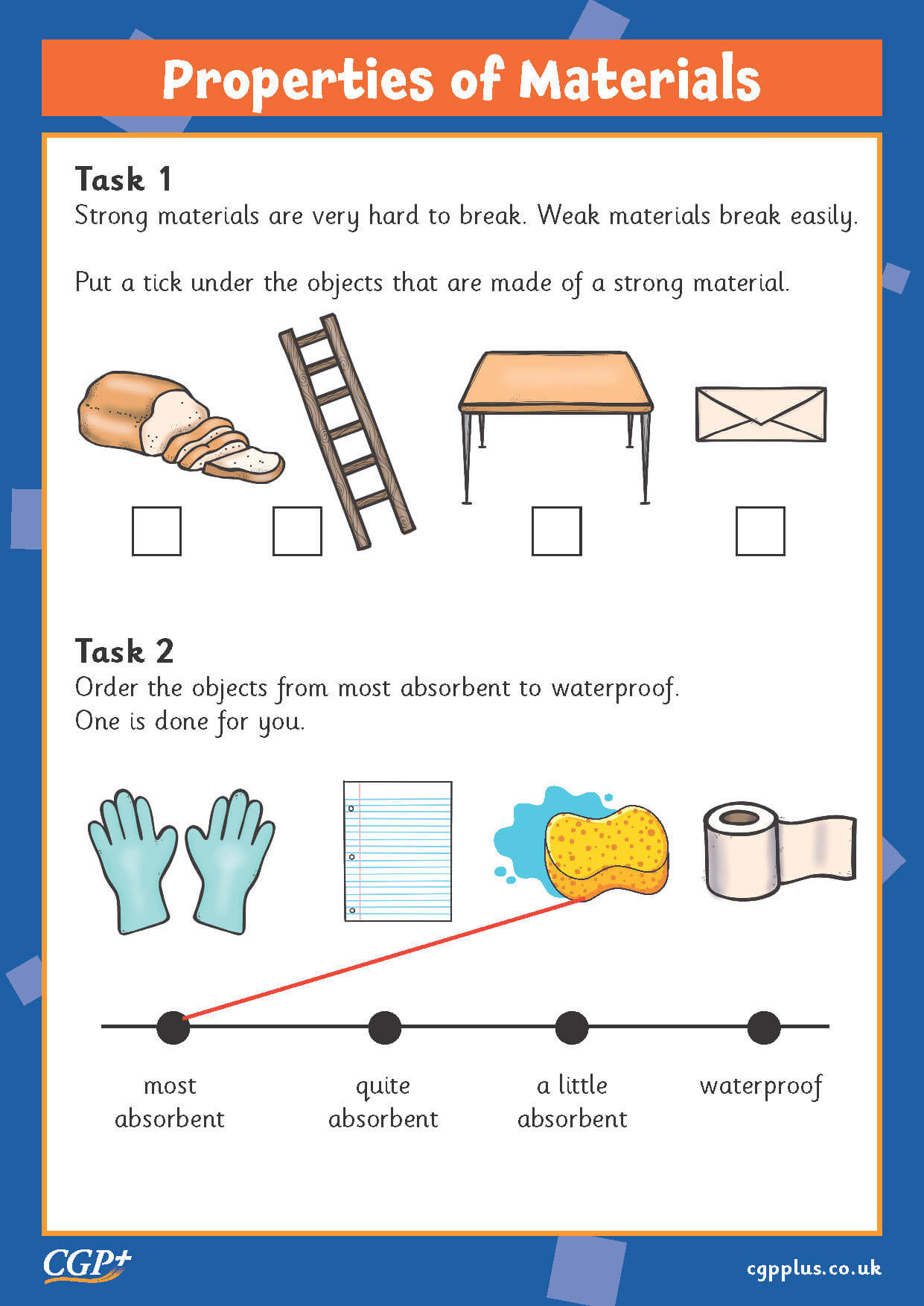 Properties of Materials

Task 1
Strong materials are very hard to break. Weak materials break easily.

Put a tick under the objects that are made of a strong material.

Task 2
Order the objects from most absorbent to waterproof.
One is done for you.

most absorbent

quite absorbent

a little absorbent

waterproof

CGP+

cgpplus.co.uk