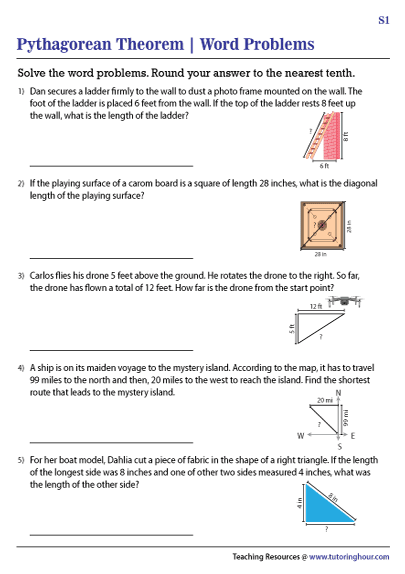 S1

Pythagorean Theorem | Word Problems

Solve the word problems. Round your answer to the nearest tenth.

1) Dan secures a ladder firmly to the wall to dust a photo frame mounted on the wall. The foot of the ladder is placed 6 feet from the wall. If the top of the ladder rests 8 feet up the wall, what is the length of the ladder?

?
8 ft
6 ft

2) If the playing surface of a carom board is a square of length 28 inches, what is the diagonal length of the playing surface?

?
28 in
28 in

3) Carlos flies his drone 5 feet above the ground. He rotates the drone to the right. So far, the drone has flown a total of 12 feet. How far is the drone from the start point?

12 ft
5 ft
?

4) A ship is on its maiden voyage to the mystery island. According to the map, it has to travel 99 miles to the north and then, 20 miles to the west to reach the island. Find the shortest route that leads to the mystery island.

N
20 mi
99 mi
?
W
E
S

5) For her boat model, Dahlia cut a piece of fabric in the shape of a right triangle. If the length of the longest side was 8 inches and one of other two sides measured 4 inches, what was the length of the other side?

4 in
8 in
?

Teaching Resources @ www.tutoringhour.com