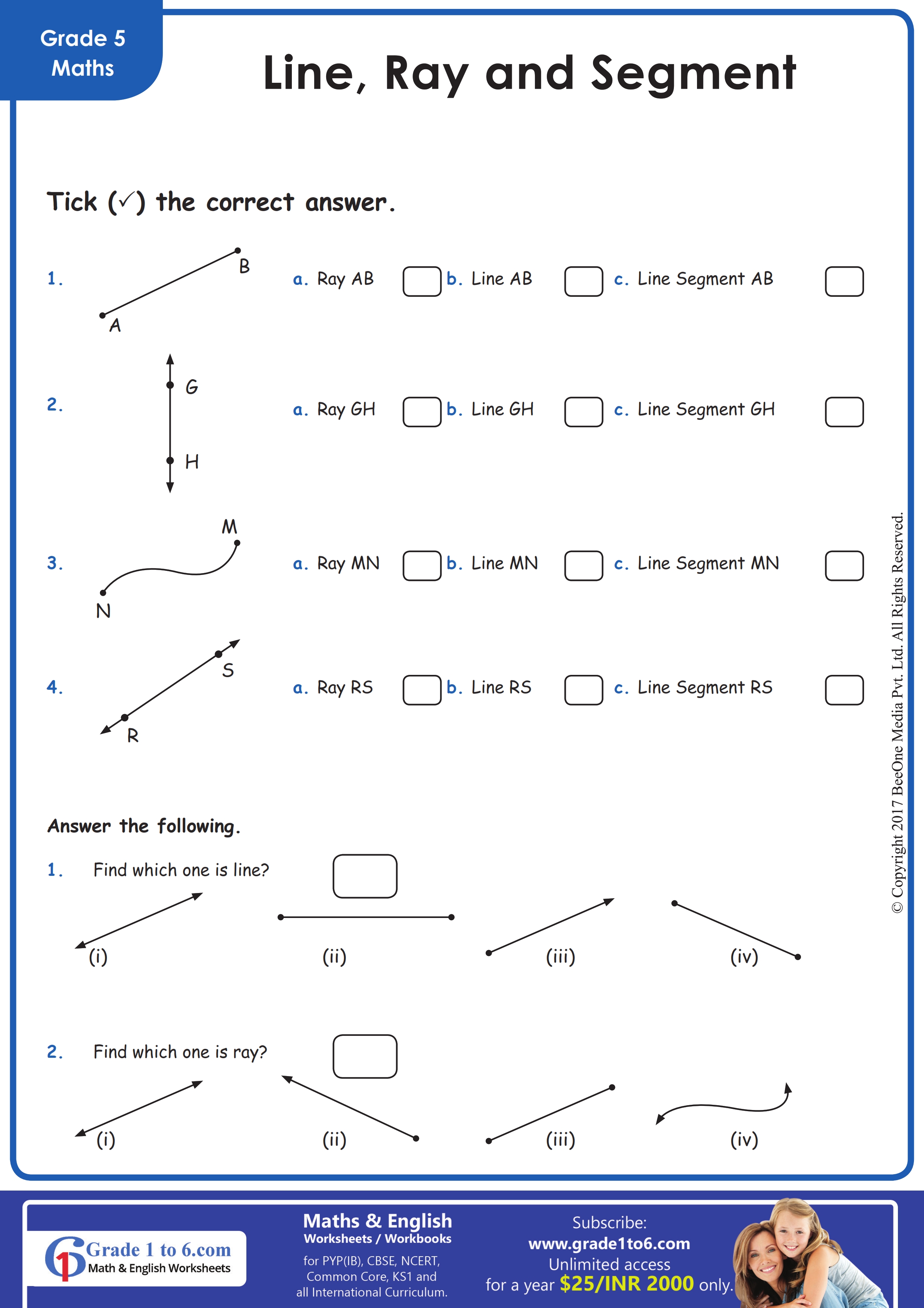 Grade 5
Maths

Line, Ray and Segment

Tick (✓) the correct answer.

1. B A a. Ray AB b. Line AB c. Line Segment AB

2. G H a. Ray GH b. Line GH c. Line Segment GH

3. M N a. Ray MN b. Line MN c. Line Segment MN

4. S R a. Ray RS b. Line RS c. Line Segment RS

Answer the following.

1. Find which one is line?

(i) (ii) (iii) (iv)

2. Find which one is ray?

(i) (ii) (iii) (iv)

© Copyright 2017 BeeOne Media Pvt. Ltd. All Rights Reserved.

Grade 1 to 6.com
Math & English Worksheets

Maths & English
Worksheets / Workbooks
for PYP(IB), CBSE, NCERT, Common Core, KS1 and all International Curriculum.

Subscribe:
www.grade1to6.com
Unlimited access
for a year $25/INR 2000 only.