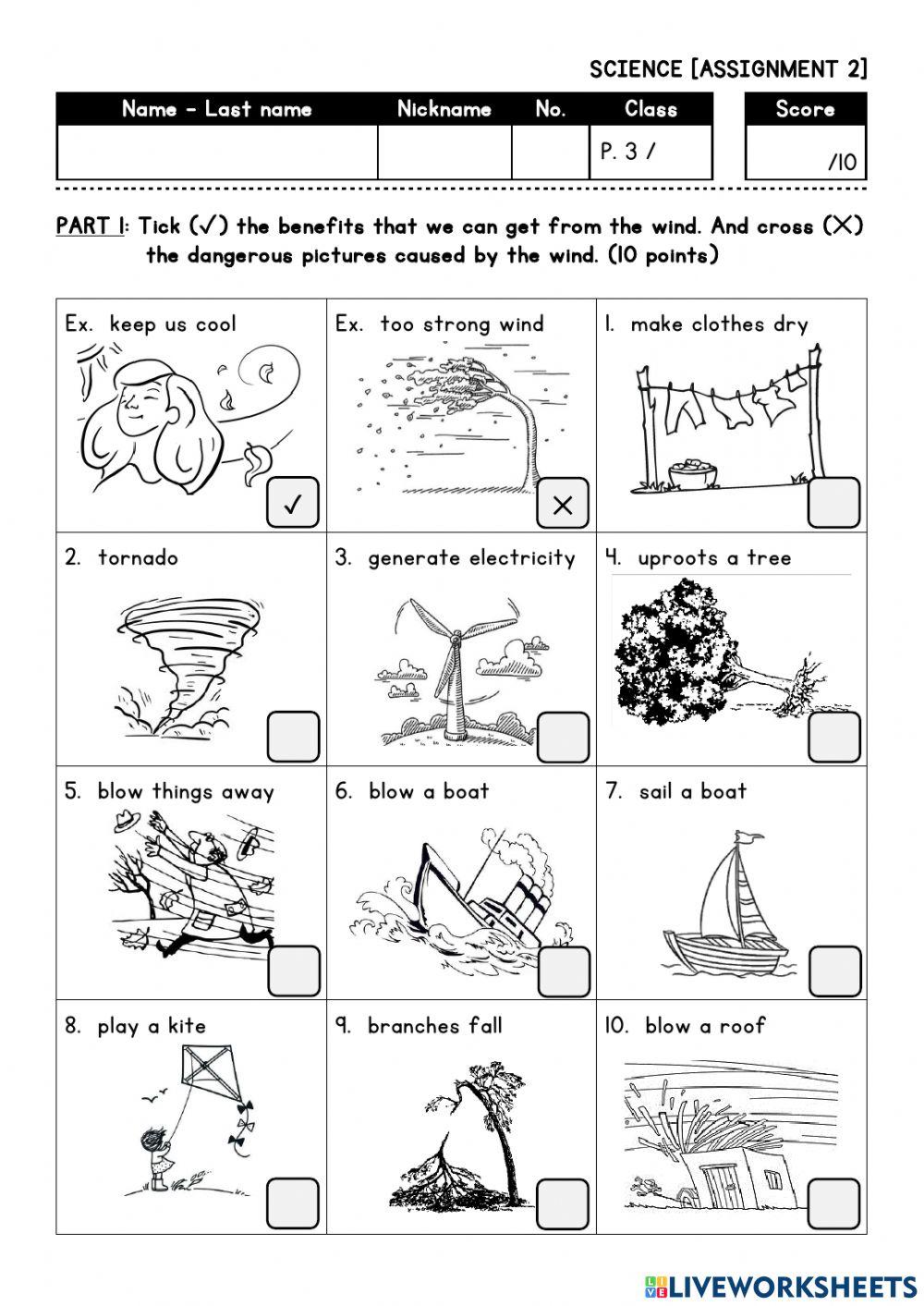 SCIENCE [ASSIGNMENT 2]

| Name - Last name | Nickname | No. | Class | Score |
|---|---|---|---|---|
| | | | P. 3 / | /10 |

PART 1: Tick (✓) the benefits that we can get from the wind. And cross (✕) the dangerous pictures caused by the wind. (10 points)

| | | |
|---|---|---|
| Ex. keep us cool ✓ | Ex. too strong wind ✕ | 1. make clothes dry |
| 2. tornado | 3. generate electricity | 4. uproots a tree |
| 5. blow things away | 6. blow a boat | 7. sail a boat |
| 8. play a kite | 9. branches fall | 10. blow a roof |

LIVEWORKSHEETS